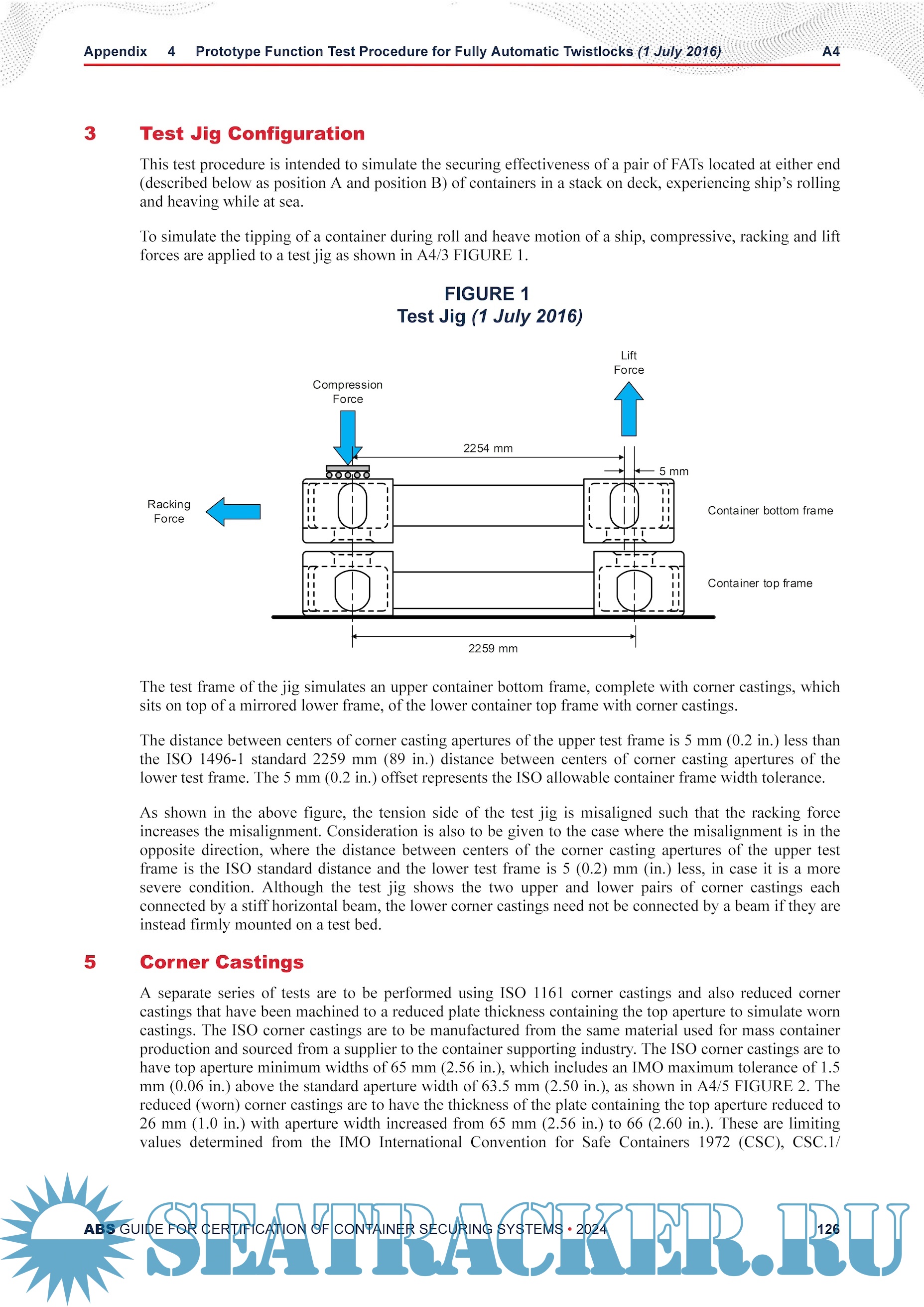 Appendix 4 Prototype Function Test Procedure for Fully Automatic Twistlocks (1 July 2016) A4

3 Test Jig Configuration

This test procedure is intended to simulate the securing effectiveness of a pair of FATs located at either end (described below as position A and position B) of containers in a stack on deck, experiencing ship's rolling and heaving while at sea.

To simulate the tipping of a container during roll and heave motion of a ship, compressive, racking and lift forces are applied to a test jig as shown in A4/3 FIGURE 1.

FIGURE 1
Test Jig (1 July 2016)

Lift Force

Compression Force

2254 mm

5 mm

Racking Force

Container bottom frame

Container top frame

2259 mm

The test frame of the jig simulates an upper container bottom frame, complete with corner castings, which sits on top of a mirrored lower frame, of the lower container top frame with corner castings.

The distance between centers of corner casting apertures of the upper test frame is 5 mm (0.2 in.) less than the ISO 1496-1 standard 2259 mm (89 in.) distance between centers of corner casting apertures of the lower test frame. The 5 mm (0.2 in.) offset represents the ISO allowable container frame width tolerance.

As shown in the above figure, the tension side of the test jig is misaligned such that the racking force increases the misalignment. Consideration is also to be given to the case where the misalignment is in the opposite direction, where the distance between centers of the corner casting apertures of the upper test frame is the ISO standard distance and the lower test frame is 5 (0.2) mm (in.) less, in case it is a more severe condition. Although the test jig shows the two upper and lower pairs of corner castings each connected by a stiff horizontal beam, the lower corner castings need not be connected by a beam if they are instead firmly mounted on a test bed.

5 Corner Castings

A separate series of tests are to be performed using ISO 1161 corner castings and also reduced corner castings that have been machined to a reduced plate thickness containing the top aperture to simulate worn castings. The ISO corner castings are to be manufactured from the same material used for mass container production and sourced from a supplier to the container supporting industry. The ISO corner castings are to have top aperture minimum widths of 65 mm (2.56 in.), which includes an IMO maximum tolerance of 1.5 mm (0.06 in.) above the standard aperture width of 63.5 mm (2.50 in.), as shown in A4/5 FIGURE 2. The reduced (worn) corner castings are to have the thickness of the plate containing the top aperture reduced to 26 mm (1.0 in.) with aperture width increased from 65 mm (2.56 in.) to 66 (2.60 in.). These are limiting values determined from the IMO International Convention for Safe Containers 1972 (CSC), CSC.1/

ABS GUIDE FOR CERTIFICATION OF CONTAINER SECURING SYSTEMS • 2024 126

SEATRACKER.RU