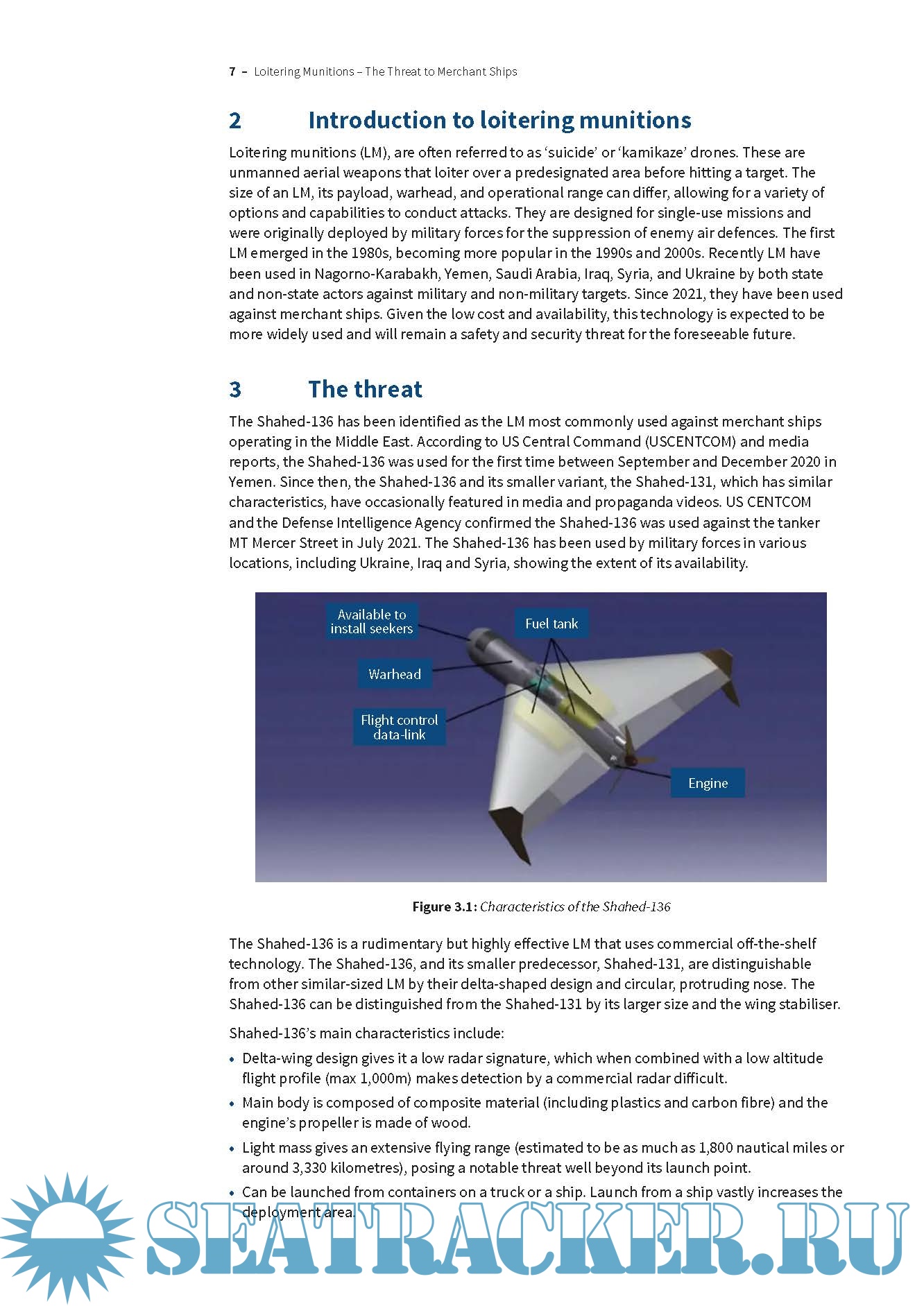 7 – Loitering Munitions – The Threat to Merchant Ships

2 Introduction to loitering munitions

Loitering munitions (LM), are often referred to as 'suicide' or 'kamikaze' drones. These are unmanned aerial weapons that loiter over a predesignated area before hitting a target. The size of an LM, its payload, warhead, and operational range can differ, allowing for a variety of options and capabilities to conduct attacks. They are designed for single-use missions and were originally deployed by military forces for the suppression of enemy air defences. The first LM emerged in the 1980s, becoming more popular in the 1990s and 2000s. Recently LM have been used in Nagorno-Karabakh, Yemen, Saudi Arabia, Iraq, Syria, and Ukraine by both state and non-state actors against military and non-military targets. Since 2021, they have been used against merchant ships. Given the low cost and availability, this technology is expected to be more widely used and will remain a safety and security threat for the foreseeable future.

3 The threat

The Shahed-136 has been identified as the LM most commonly used against merchant ships operating in the Middle East. According to US Central Command (USCENTCOM) and media reports, the Shahed-136 was used for the first time between September and December 2020 in Yemen. Since then, the Shahed-136 and its smaller variant, the Shahed-131, which has similar characteristics, have occasionally featured in media and propaganda videos. US CENTCOM and the Defense Intelligence Agency confirmed the Shahed-136 was used against the tanker MT Mercer Street in July 2021. The Shahed-136 has been used by military forces in various locations, including Ukraine, Iraq and Syria, showing the extent of its availability.

Available to install seekers
Fuel tank
Warhead
Flight control data-link
Engine

Figure 3.1: Characteristics of the Shahed-136

The Shahed-136 is a rudimentary but highly effective LM that uses commercial off-the-shelf technology. The Shahed-136, and its smaller predecessor, Shahed-131, are distinguishable from other similar-sized LM by their delta-shaped design and circular, protruding nose. The Shahed-136 can be distinguished from the Shahed-131 by its larger size and the wing stabiliser.

Shahed-136's main characteristics include:

• Delta-wing design gives it a low radar signature, which when combined with a low altitude flight profile (max 1,000m) makes detection by a commercial radar difficult.
• Main body is composed of composite material (including plastics and carbon fibre) and the engine's propeller is made of wood.
• Light mass gives an extensive flying range (estimated to be as much as 1,800 nautical miles or around 3,330 kilometres), posing a notable threat well beyond its launch point.
• Can be launched from containers on a truck or a ship. Launch from a ship vastly increases the deployment area.

SEATRACKER.RU