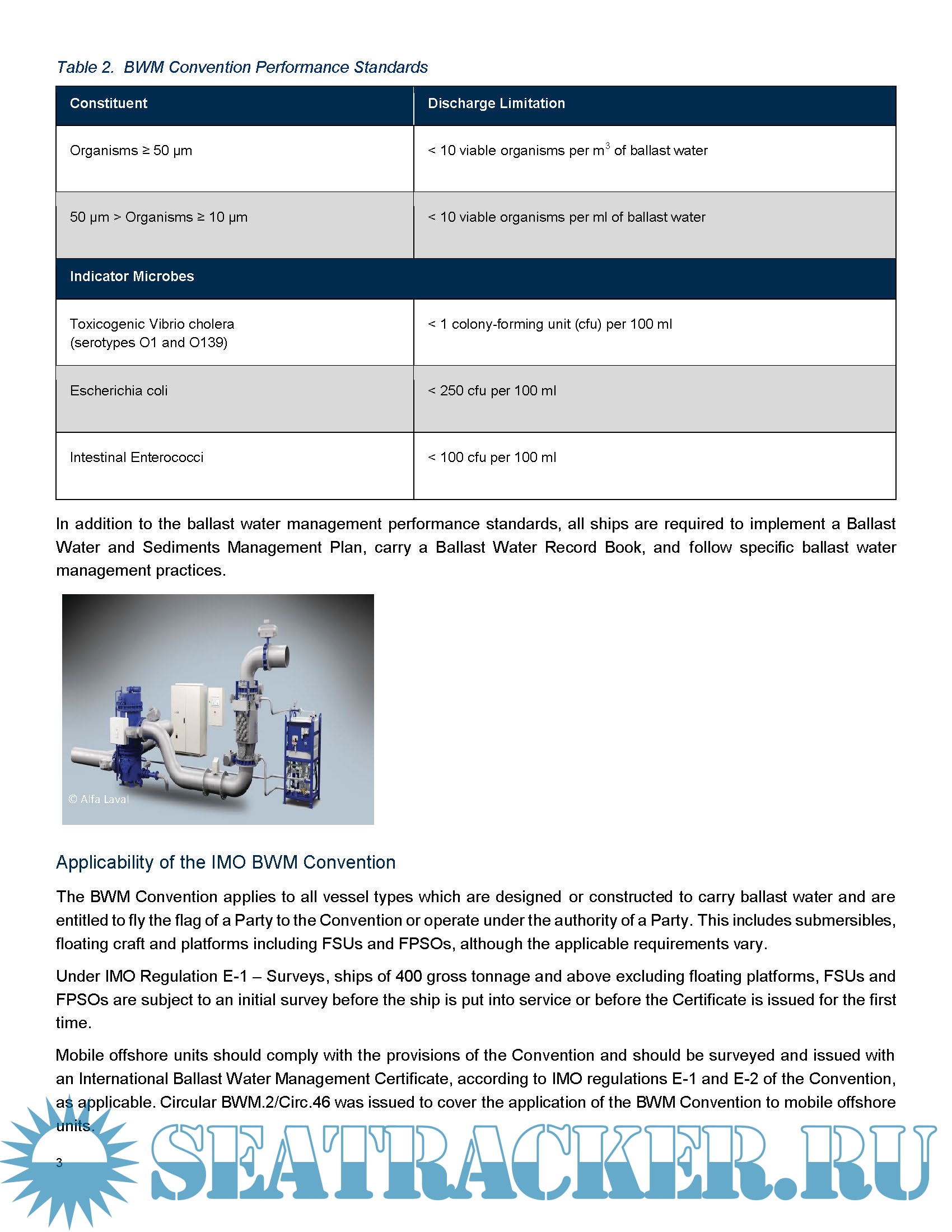 Table 2. BWM Convention Performance Standards

| Constituent | Discharge Limitation |
|---|---|
| Organisms ≥ 50 μm | < 10 viable organisms per $m^3$ of ballast water |
| 50 μm > Organisms ≥ 10 μm | < 10 viable organisms per ml of ballast water |
| Indicator Microbes | |
| Toxicogenic Vibrio cholera (serotypes O1 and O139) | < 1 colony-forming unit (cfu) per 100 ml |
| Escherichia coli | < 250 cfu per 100 ml |
| Intestinal Enterococci | < 100 cfu per 100 ml |

In addition to the ballast water management performance standards, all ships are required to implement a Ballast Water and Sediments Management Plan, carry a Ballast Water Record Book, and follow specific ballast water management practices.

© Alfa Laval

Applicability of the IMO BWM Convention

The BWM Convention applies to all vessel types which are designed or constructed to carry ballast water and are entitled to fly the flag of a Party to the Convention or operate under the authority of a Party. This includes submersibles, floating craft and platforms including FSUs and FPSOs, although the applicable requirements vary.

Under IMO Regulation E-1 – Surveys, ships of 400 gross tonnage and above excluding floating platforms, FSUs and FPSOs are subject to an initial survey before the ship is put into service or before the Certificate is issued for the first time.

Mobile offshore units should comply with the provisions of the Convention and should be surveyed and issued with an International Ballast Water Management Certificate, according to IMO regulations E-1 and E-2 of the Convention, as applicable. Circular BWM.2/Circ.46 was issued to cover the application of the BWM Convention to mobile offshore units.

3

SEATRACKER.RU