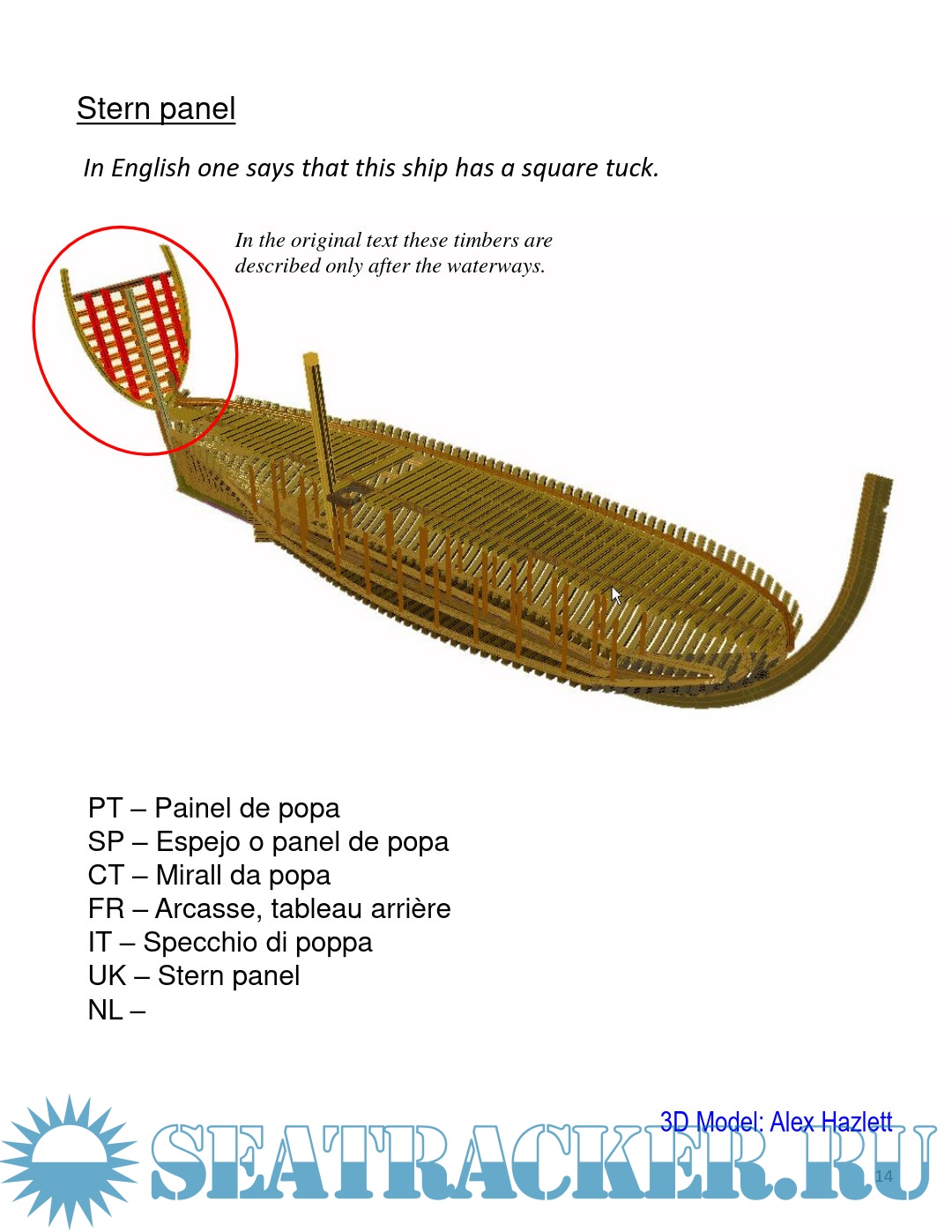 Stern panel

In English one says that this ship has a square tuck.

In the original text these timbers are described only after the waterways.

PT – Painel de popa
SP – Espejo o panel de popa
CT – Mirall da popa
FR – Arcasse, tableau arrière
IT – Specchio di poppa
UK – Stern panel
NL –

3D Model: Alex Hazlett

SEATRACKER.RU

14