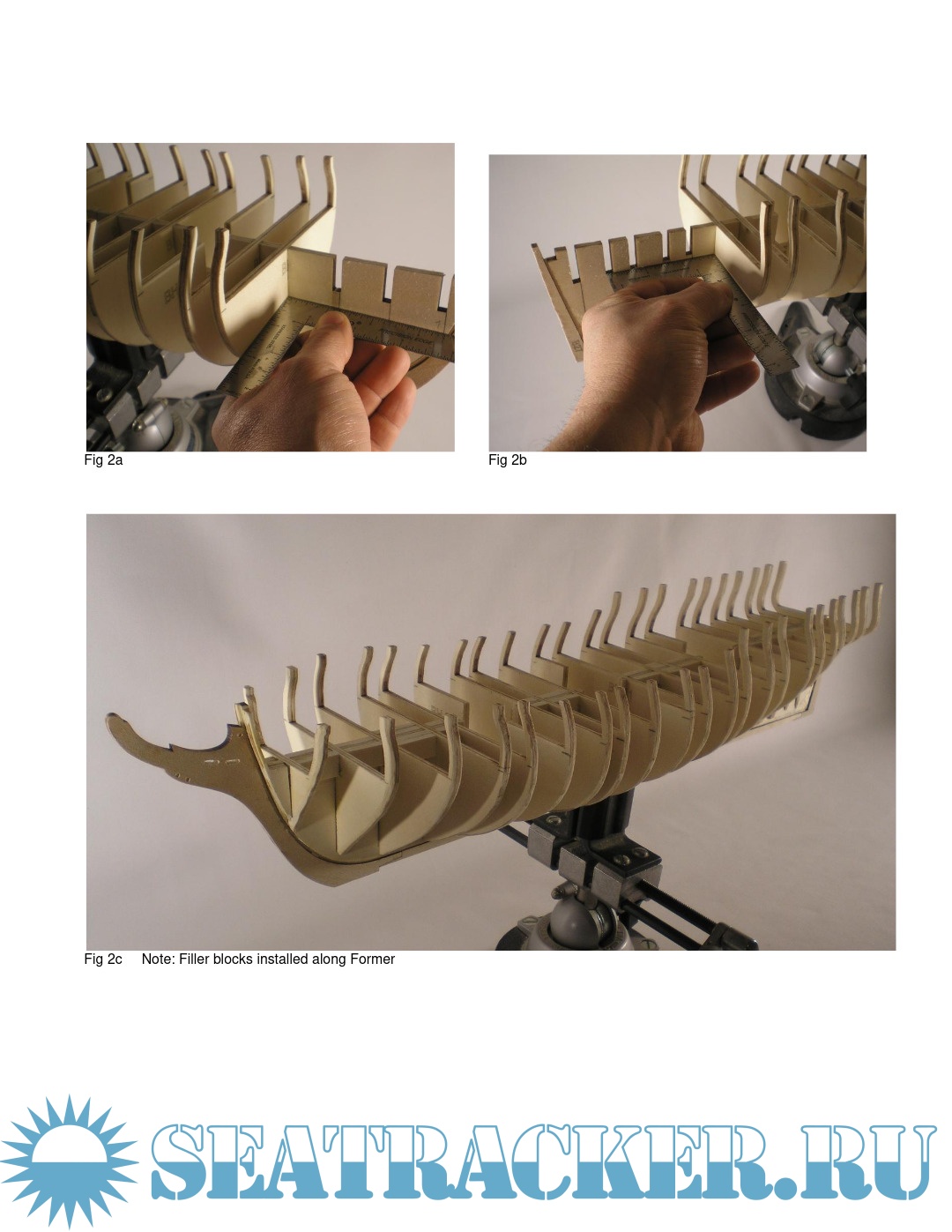 Fig 2a

Fig 2b

Fig 2c Note: Filler blocks installed along Former

SEATRACKER.RU