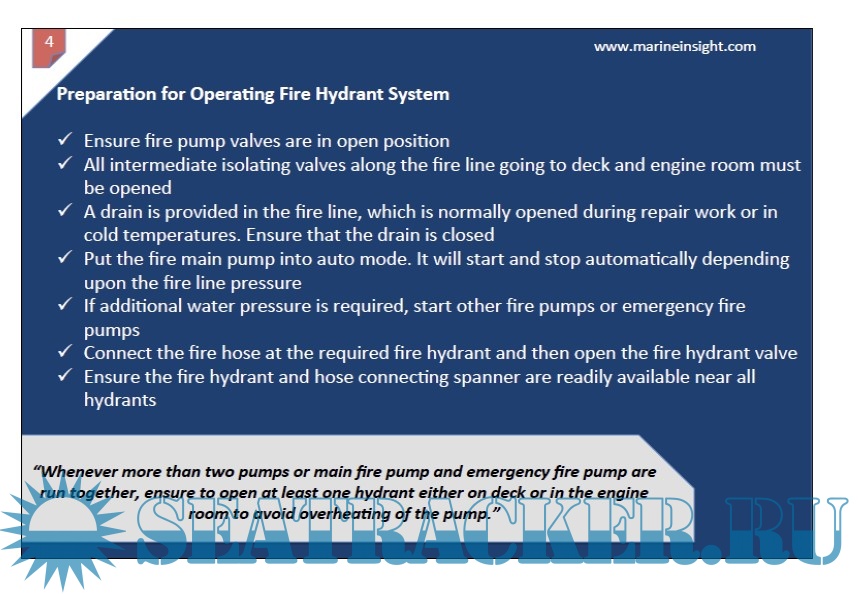 4

www.marineinsight.com

Preparation for Operating Fire Hydrant System

✓ Ensure fire pump valves are in open position
✓ All intermediate isolating valves along the fire line going to deck and engine room must be opened
✓ A drain is provided in the fire line, which is normally opened during repair work or in cold temperatures. Ensure that the drain is closed
✓ Put the fire main pump into auto mode. It will start and stop automatically depending upon the fire line pressure
✓ If additional water pressure is required, start other fire pumps or emergency fire pumps
✓ Connect the fire hose at the required fire hydrant and then open the fire hydrant valve
✓ Ensure the fire hydrant and hose connecting spanner are readily available near all hydrants

"Whenever more than two pumps or main fire pump and emergency fire pump are run together, ensure to open at least one hydrant either on deck or in the engine room to avoid overheating of the pump."

SEATRACKER.RU