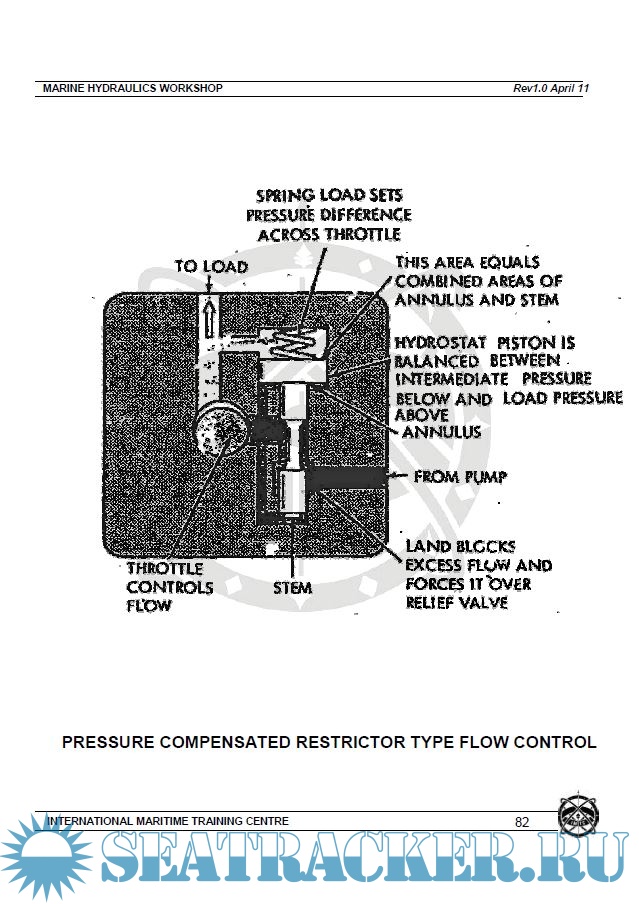 MARINE HYDRAULICS WORKSHOP

Rev1.0 April 11

SPRING LOAD SETS PRESSURE DIFFERENCE ACROSS THROTTLE

TO LOAD

THIS AREA EQUALS COMBINED AREAS OF ANNULUS AND STEM

HYDROSTAT PISTON IS BALANCED BETWEEN INTERMEDIATE PRESSURE BELOW AND LOAD PRESSURE ABOVE

ANNULUS

FROM PUMP

LAND BLOCKS EXCESS FLOW AND FORCES IT OVER RELIEF VALVE

THROTTLE CONTROLS FLOW

STEM

PRESSURE COMPENSATED RESTRICTOR TYPE FLOW CONTROL

INTERNATIONAL MARITIME TRAINING CENTRE

82

SEATRACKER.RU