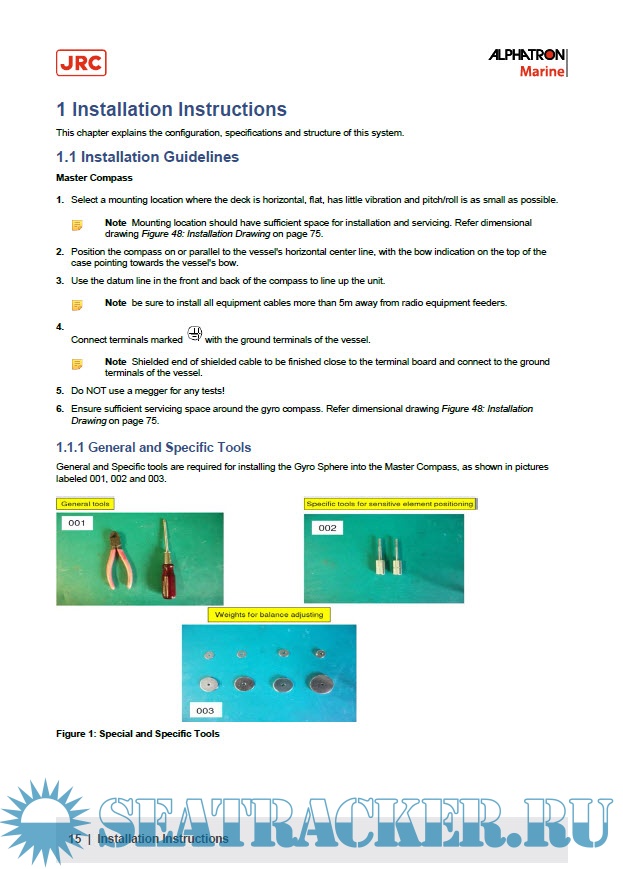 JRC

ALPHATRON Marine

1 Installation Instructions

This chapter explains the configuration, specifications and structure of this system.

1.1 Installation Guidelines

Master Compass

1. Select a mounting location where the deck is horizontal, flat, has little vibration and pitch/roll is as small as possible.

Note Mounting location should have sufficient space for installation and servicing. Refer dimensional drawing Figure 48: Installation Drawing on page 75.

2. Position the compass on or parallel to the vessel's horizontal center line, with the bow indication on the top of the case pointing towards the vessel's bow.

3. Use the datum line in the front and back of the compass to line up the unit.

Note be sure to install all equipment cables more than 5m away from radio equipment feeders.

4. Connect terminals marked with the ground terminals of the vessel.

Note Shielded end of shielded cable to be finished close to the terminal board and connect to the ground terminals of the vessel.

5. Do NOT use a megger for any tests!

6. Ensure sufficient servicing space around the gyro compass. Refer dimensional drawing Figure 48: Installation Drawing on page 75.

1.1.1 General and Specific Tools

General and Specific tools are required for installing the Gyro Sphere into the Master Compass, as shown in pictures labeled 001, 002 and 003.

General tools

001

Specific tools for sensitive element positioning

002

Weights for balance adjusting

003

Figure 1: Special and Specific Tools

SEATRACKER.RU

15 | Installation Instructions