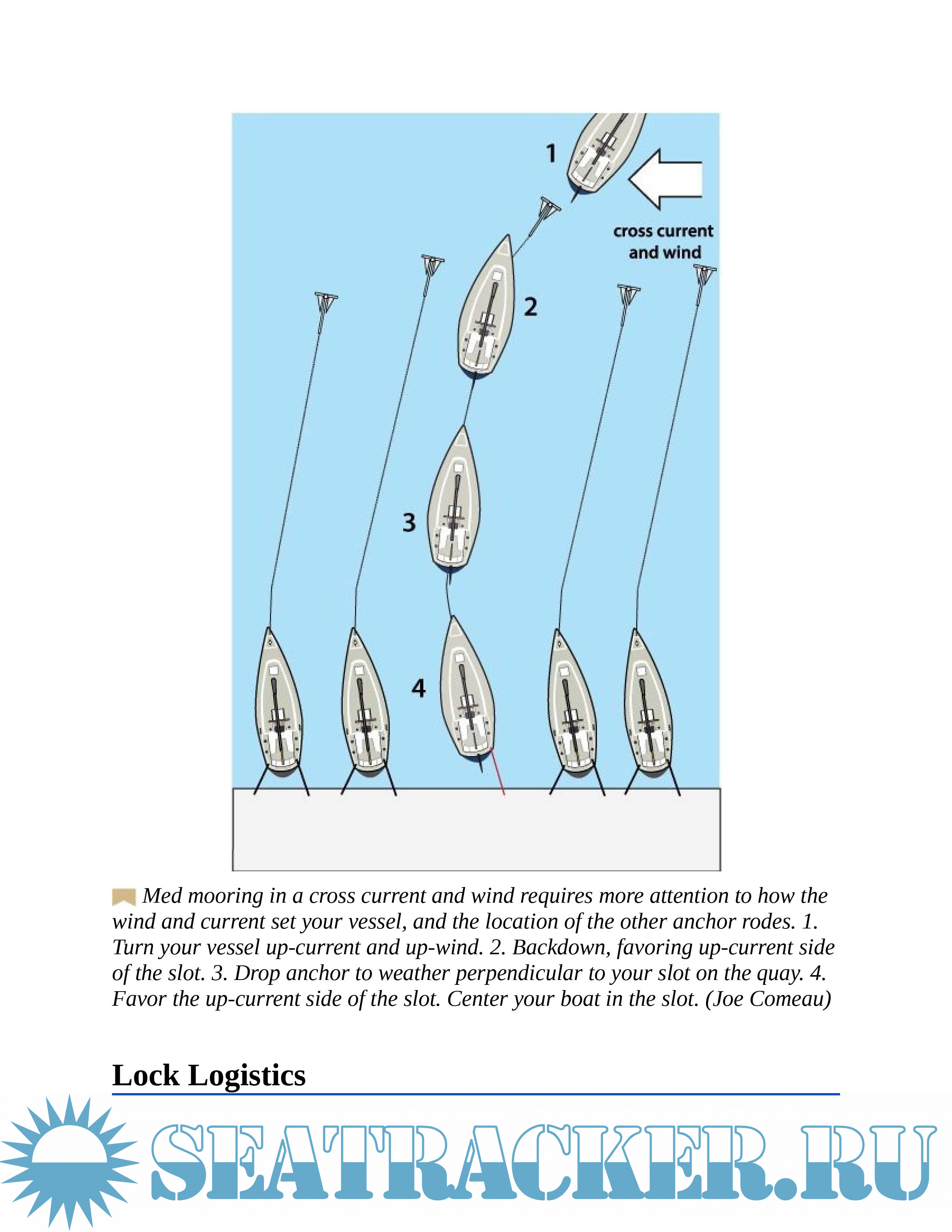 1

cross current and wind

2

3

4

Med mooring in a cross current and wind requires more attention to how the wind and current set your vessel, and the location of the other anchor rodes. 1. Turn your vessel up-current and up-wind. 2. Backdown, favoring up-current side of the slot. 3. Drop anchor to weather perpendicular to your slot on the quay. 4. Favor the up-current side of the slot. Center your boat in the slot. (Joe Comeau)

Lock Logistics

SEATRACKER.RU