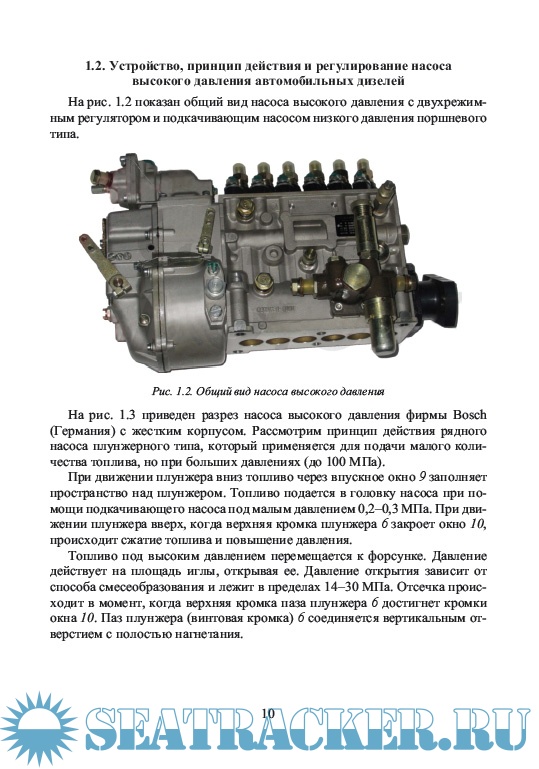 1.2. Устройство, принцип действия и регулирование насоса высокого давления автомобильных дизелей

На рис. 1.2 показан общий вид насоса высокого давления с двухрежимным регулятором и подкачивающим насосом низкого давления поршневого типа.

Рис. 1.2. Общий вид насоса высокого давления

На рис. 1.3 приведен разрез насоса высокого давления фирмы Bosch (Германия) с жестким корпусом. Рассмотрим принцип действия рядного насоса плунжерного типа, который применяется для подачи малого количества топлива, но при больших давлениях (до 100 МПа).

При движении плунжера вниз топливо через впускное окно 9 заполняет пространство над плунжером. Топливо подается в головку насоса при помощи подкачивающего насоса под малым давлением 0,2–0,3 МПа. При движении плунжера вверх, когда верхняя кромка плунжера 6 закроет окно 10, происходит сжатие топлива и повышение давления.

Топливо под высоким давлением перемещается к форсунке. Давление действует на площадь иглы, открывая ее. Давление открытия зависит от способа смесеобразования и лежит в пределах 14–30 МПа. Отсечка происходит в момент, когда верхняя кромка паза плунжера 6 достигнет кромки окна 10. Паз плунжера (винтовая кромка) 6 соединяется вертикальным отверстием с полостью нагнетания.

10

SEATRACKER.RU