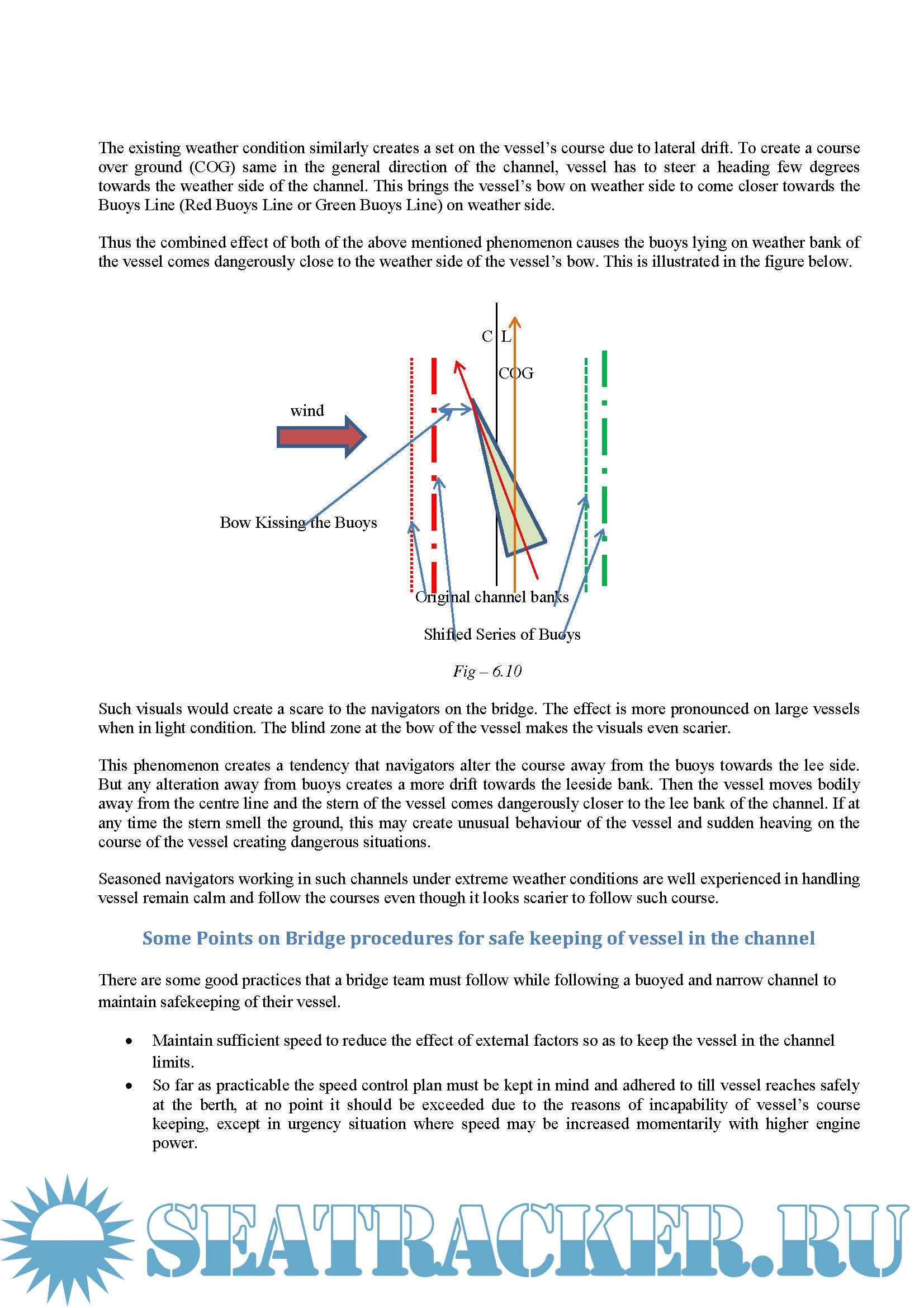 The existing weather condition similarly creates a set on the vessel's course due to lateral drift. To create a course over ground (COG) same in the general direction of the channel, vessel has to steer a heading few degrees towards the weather side of the channel. This brings the vessel's bow on weather side to come closer towards the Buoys Line (Red Buoys Line or Green Buoys Line) on weather side.

Thus the combined effect of both of the above mentioned phenomenon causes the buoys lying on weather bank of the vessel comes dangerously close to the weather side of the vessel's bow. This is illustrated in the figure below.

C L

COG

wind

Bow Kissing the Buoys

Original channel banks

Shifted Series of Buoys

Fig – 6.10

Such visuals would create a scare to the navigators on the bridge. The effect is more pronounced on large vessels when in light condition. The blind zone at the bow of the vessel makes the visuals even scarier.

This phenomenon creates a tendency that navigators alter the course away from the buoys towards the lee side. But any alteration away from buoys creates a more drift towards the leeside bank. Then the vessel moves bodily away from the centre line and the stern of the vessel comes dangerously closer to the lee bank of the channel. If at any time the stern smell the ground, this may create unusual behaviour of the vessel and sudden heaving on the course of the vessel creating dangerous situations.

Seasoned navigators working in such channels under extreme weather conditions are well experienced in handling vessel remain calm and follow the courses even though it looks scarier to follow such course.

Some Points on Bridge procedures for safe keeping of vessel in the channel

There are some good practices that a bridge team must follow while following a buoyed and narrow channel to maintain safekeeping of their vessel.

• Maintain sufficient speed to reduce the effect of external factors so as to keep the vessel in the channel limits.
• So far as practicable the speed control plan must be kept in mind and adhered to till vessel reaches safely at the berth, at no point it should be exceeded due to the reasons of incapability of vessel's course keeping, except in urgency situation where speed may be increased momentarily with higher engine power.

SEATRACKER.RU