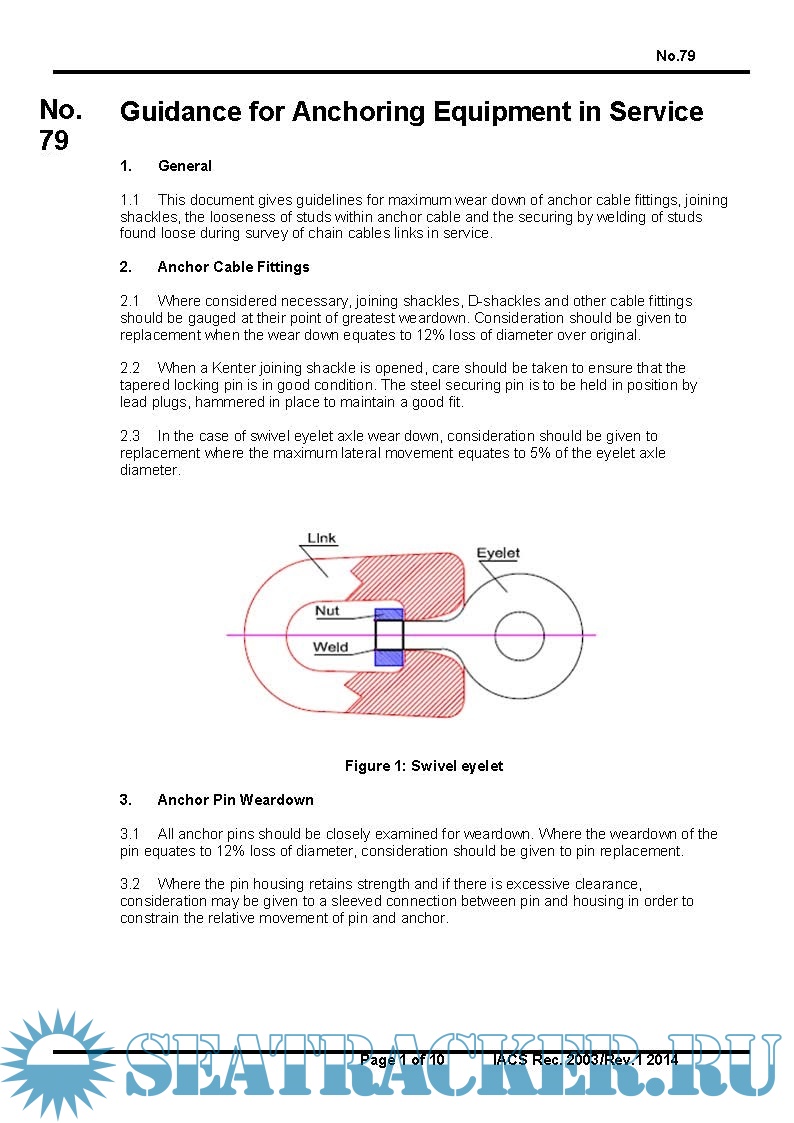 No.79

No. 79

Guidance for Anchoring Equipment in Service

1. General

1.1 This document gives guidelines for maximum wear down of anchor cable fittings, joining shackles, the looseness of studs within anchor cable and the securing by welding of studs found loose during survey of chain cables links in service.

2. Anchor Cable Fittings

2.1 Where considered necessary, joining shackles, D-shackles and other cable fittings should be gauged at their point of greatest weardown. Consideration should be given to replacement when the wear down equates to 12% loss of diameter over original.

2.2 When a Kenter joining shackle is opened, care should be taken to ensure that the tapered locking pin is in good condition. The steel securing pin is to be held in position by lead plugs, hammered in place to maintain a good fit.

2.3 In the case of swivel eyelet axle wear down, consideration should be given to replacement where the maximum lateral movement equates to 5% of the eyelet axle diameter.

Link

Eyelet

Nut

Weld

Figure 1: Swivel eyelet

3. Anchor Pin Weardown

3.1 All anchor pins should be closely examined for weardown. Where the weardown of the pin equates to 12% loss of diameter, consideration should be given to pin replacement.

3.2 Where the pin housing retains strength and if there is excessive clearance, consideration may be given to a sleeved connection between pin and housing in order to constrain the relative movement of pin and anchor.

Page 1 of 10 IACS Rec. 2003/Rev.1 2014

SEATRACKER.RU