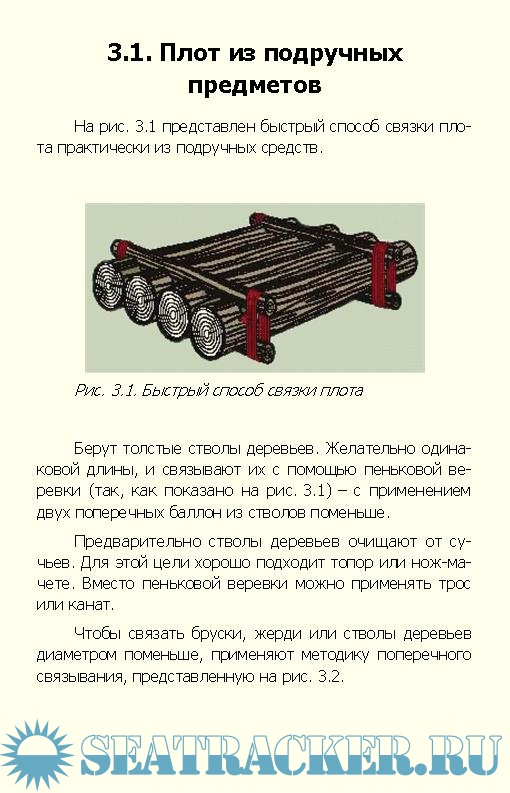 3.1. Плот из подручных предметов

На рис. 3.1 представлен быстрый способ связки плота практически из подручных средств.

Рис. 3.1. Быстрый способ связки плота

Берут толстые стволы деревьев. Желательно одинаковой длины, и связывают их с помощью пеньковой веревки (так, как показано на рис. 3.1) – с применением двух поперечных баллон из стволов поменьше.

Предварительно стволы деревьев очищают от сучьев. Для этой цели хорошо подходит топор или нож-мачете. Вместо пеньковой веревки можно применять трос или канат.

Чтобы связать бруски, жерди или стволы деревьев диаметром поменьше, применяют методику поперечного связывания, представленную на рис. 3.2.

SEATRACKER.RU