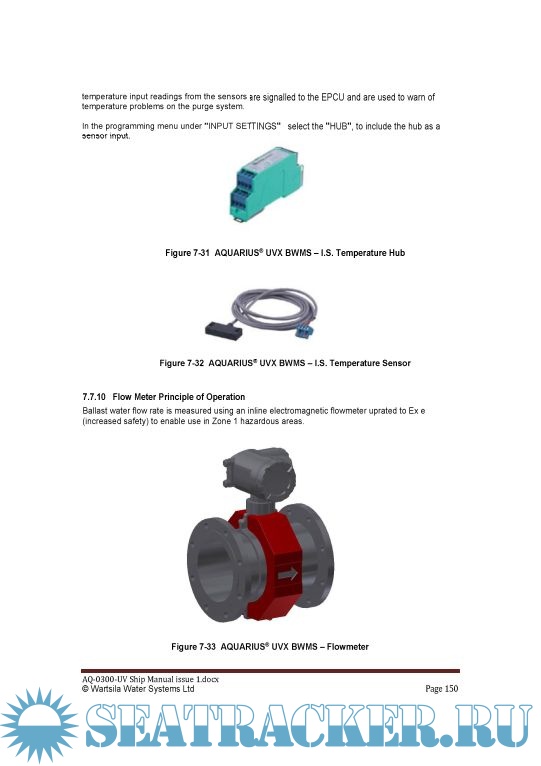 temperature input readings from the sensors are signalled to the EPCU and are used to warn of temperature problems on the purge system.

In the programming menu under "INPUT SETTINGS" select the "HUB", to include the hub as a sensor input.

Figure 7-31 AQUARIUS® UVX BWMS – I.S. Temperature Hub

Figure 7-32 AQUARIUS® UVX BWMS – I.S. Temperature Sensor

7.7.10 Flow Meter Principle of Operation

Ballast water flow rate is measured using an inline electromagnetic flowmeter uprated to Ex e (increased safety) to enable use in Zone 1 hazardous areas.

Figure 7-33 AQUARIUS® UVX BWMS – Flowmeter

AQ-0300-UV Ship Manual issue 1.docx
© Wartsila Water Systems Ltd
Page 150

SEATRACKER.RU