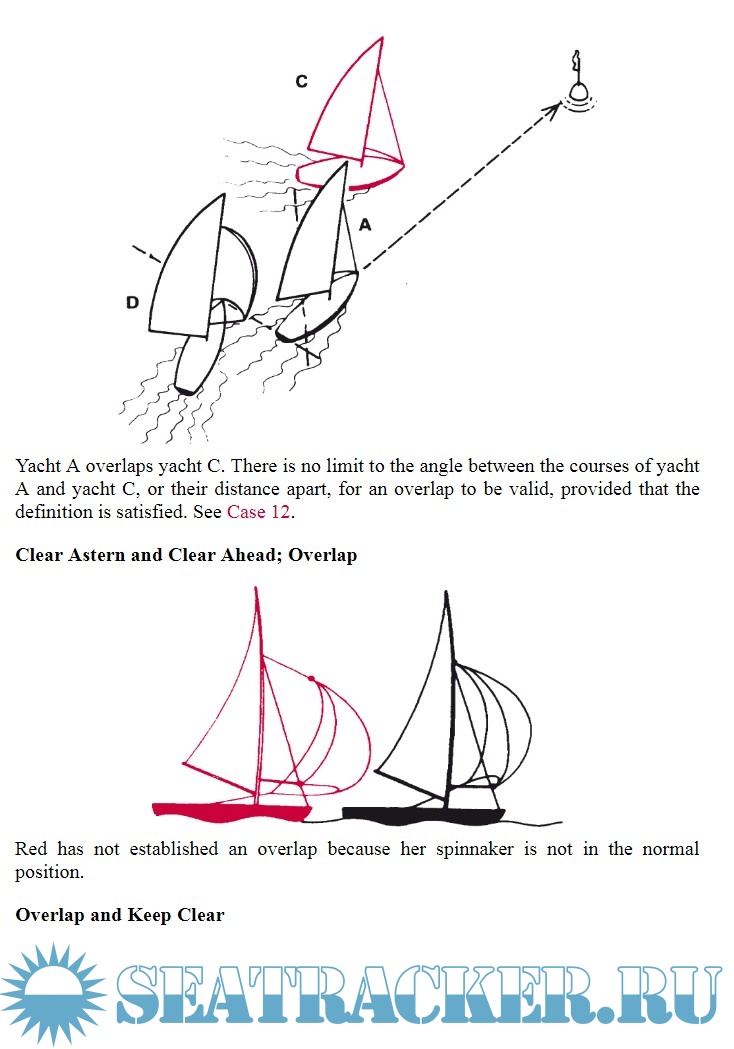 C

A

D

Yacht A overlaps yacht C. There is no limit to the angle between the courses of yacht A and yacht C, or their distance apart, for an overlap to be valid, provided that the definition is satisfied. See Case 12.

**Clear Astern and Clear Ahead; Overlap**

Red has not established an overlap because her spinnaker is not in the normal position.

**Overlap and Keep Clear**

SEATRACKER.RU