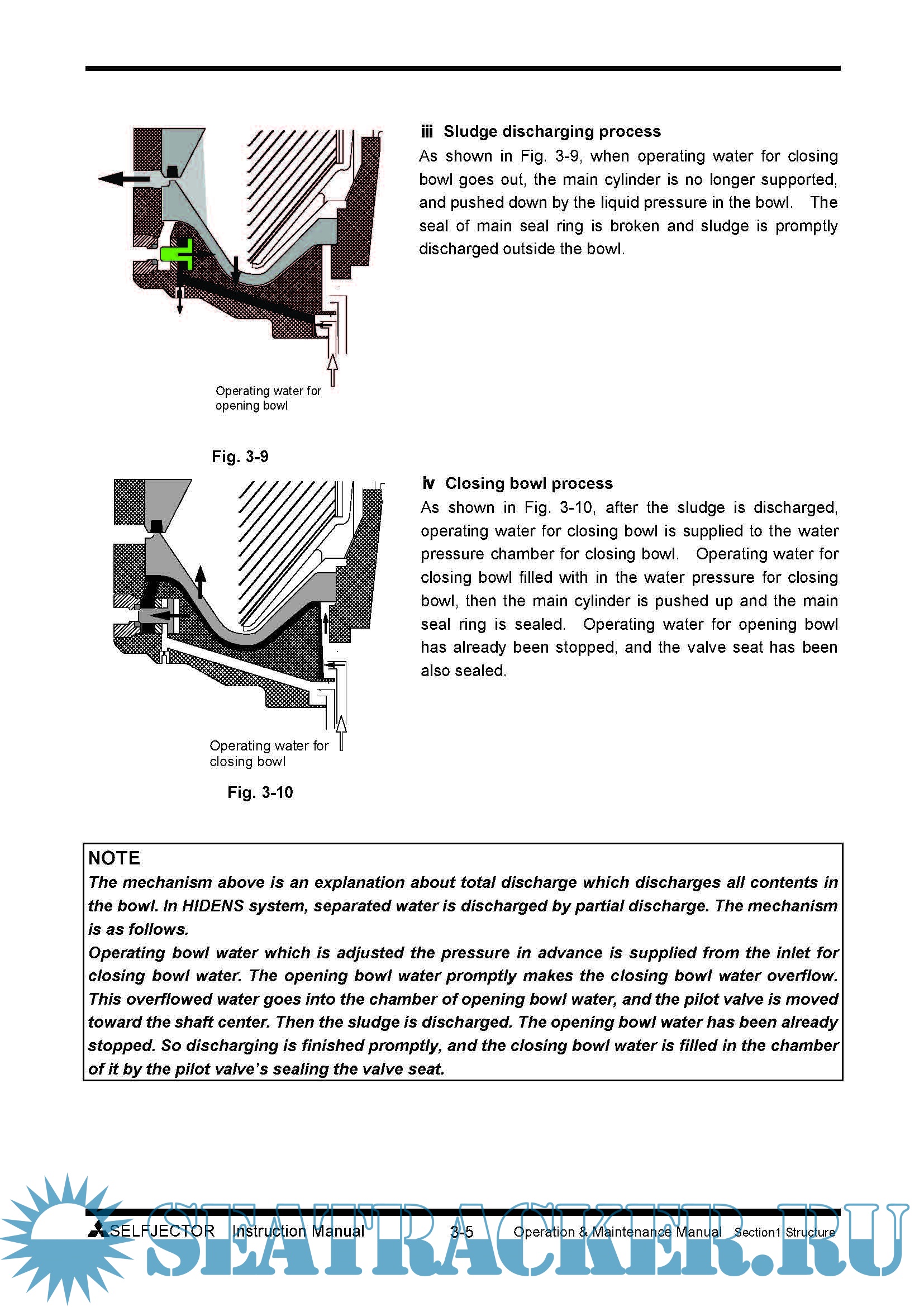 Operating water for opening bowl

Fig. 3-9

iii Sludge discharging process

As shown in Fig. 3-9, when operating water for closing bowl goes out, the main cylinder is no longer supported, and pushed down by the liquid pressure in the bowl. The seal of main seal ring is broken and sludge is promptly discharged outside the bowl.

Operating water for closing bowl

Fig. 3-10

iv Closing bowl process

As shown in Fig. 3-10, after the sludge is discharged, operating water for closing bowl is supplied to the water pressure chamber for closing bowl. Operating water for closing bowl filled with in the water pressure for closing bowl, then the main cylinder is pushed up and the main seal ring is sealed. Operating water for opening bowl has already been stopped, and the valve seat has been also sealed.

NOTE
The mechanism above is an explanation about total discharge which discharges all contents in the bowl. In HIDENS system, separated water is discharged by partial discharge. The mechanism is as follows.
Operating bowl water which is adjusted the pressure in advance is supplied from the inlet for closing bowl water. The opening bowl water promptly makes the closing bowl water overflow. This overflowed water goes into the chamber of opening bowl water, and the pilot valve is moved toward the shaft center. Then the sludge is discharged. The opening bowl water has been already stopped. So discharging is finished promptly, and the closing bowl water is filled in the chamber of it by the pilot valve's sealing the valve seat.

SELFJECTOR Instruction Manual 3-5 Operation & Maintenance Manual Section1 Structure

SEATRACKER.RU