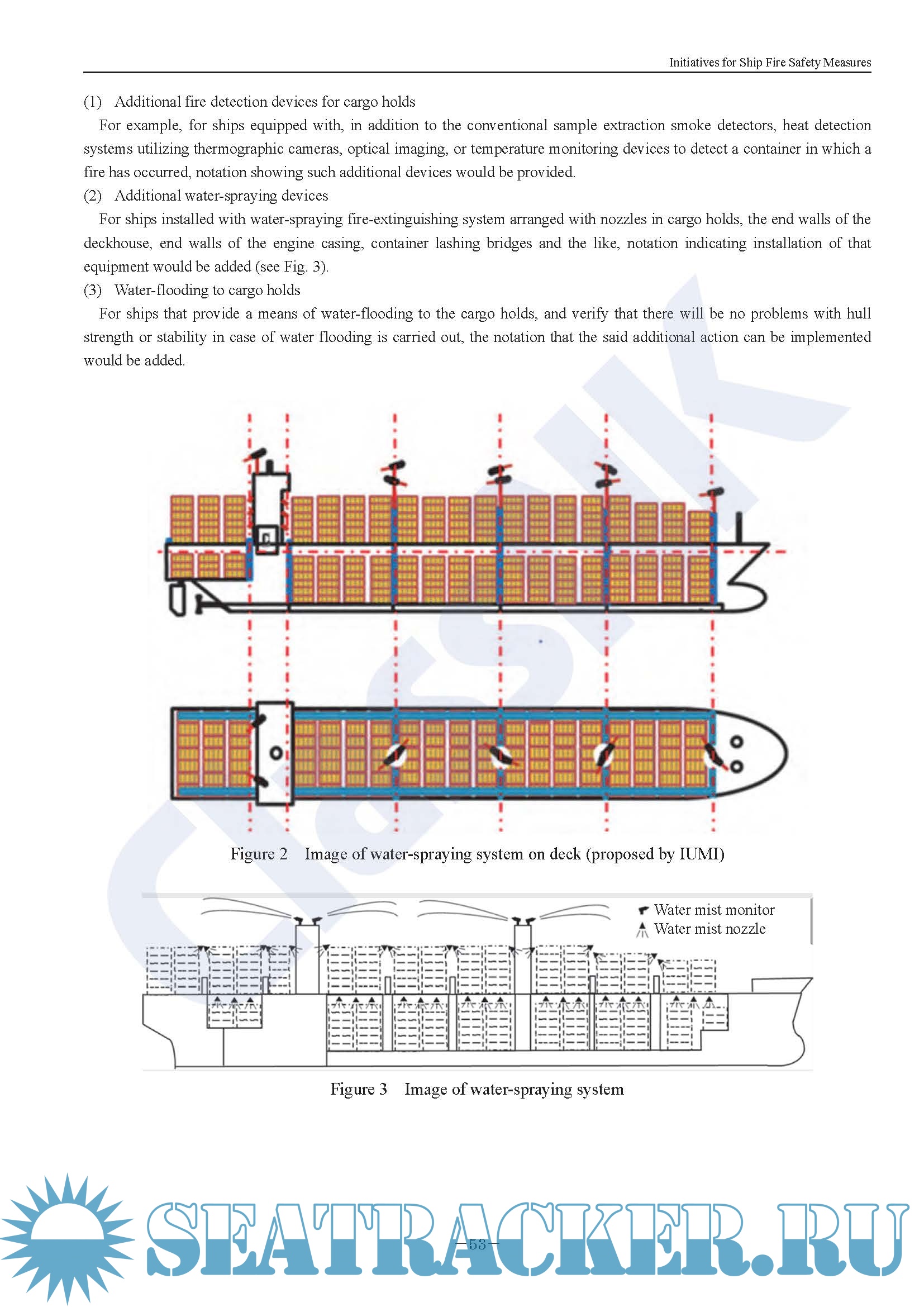 Initiatives for Ship Fire Safety Measures

(1) Additional fire detection devices for cargo holds

For example, for ships equipped with, in addition to the conventional sample extraction smoke detectors, heat detection systems utilizing thermographic cameras, optical imaging, or temperature monitoring devices to detect a container in which a fire has occurred, notation showing such additional devices would be provided.

(2) Additional water-spraying devices

For ships installed with water-spraying fire-extinguishing system arranged with nozzles in cargo holds, the end walls of the deckhouse, end walls of the engine casing, container lashing bridges and the like, notation indicating installation of that equipment would be added (see Fig. 3).

(3) Water-flooding to cargo holds

For ships that provide a means of water-flooding to the cargo holds, and verify that there will be no problems with hull strength or stability in case of water flooding is carried out, the notation that the said additional action can be implemented would be added.

ClassNK

Figure 2 Image of water-spraying system on deck (proposed by IUMI)

Water mist monitor
Water mist nozzle

Figure 3 Image of water-spraying system

SEATRACKER.RU

—53—