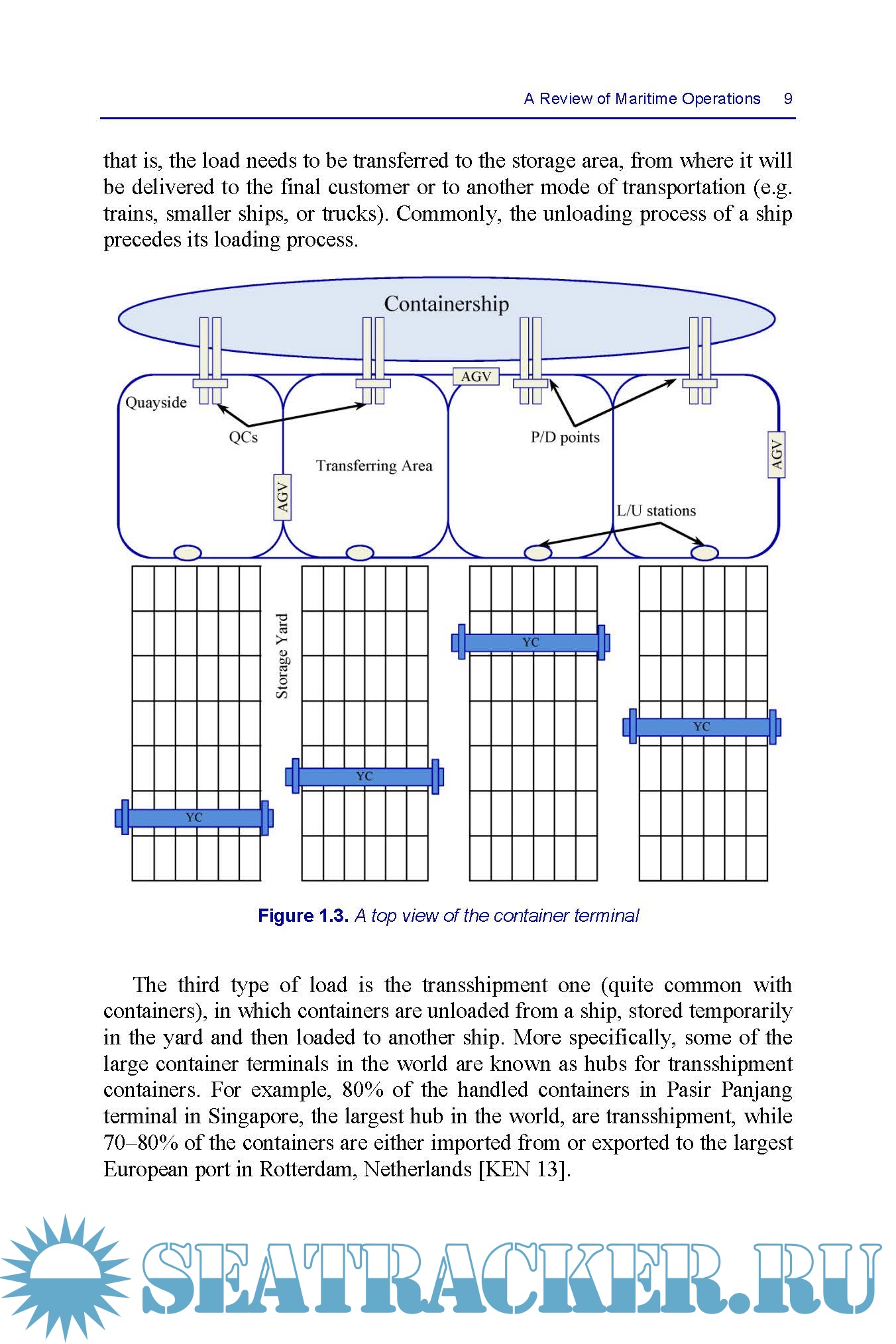 A Review of Maritime Operations 9

that is, the load needs to be transferred to the storage area, from where it will be delivered to the final customer or to another mode of transportation (e.g. trains, smaller ships, or trucks). Commonly, the unloading process of a ship precedes its loading process.

Containership

AGV

Quayside

QCs

P/D points

Transferring Area

AGV

AGV

L/U stations

Storage Yard

YC

YC

YC

YC

Figure 1.3. A top view of the container terminal

The third type of load is the transshipment one (quite common with containers), in which containers are unloaded from a ship, stored temporarily in the yard and then loaded to another ship. More specifically, some of the large container terminals in the world are known as hubs for transshipment containers. For example, 80% of the handled containers in Pasir Panjang terminal in Singapore, the largest hub in the world, are transshipment, while 70–80% of the containers are either imported from or exported to the largest European port in Rotterdam, Netherlands [KEN 13].

SEATRACKER.RU