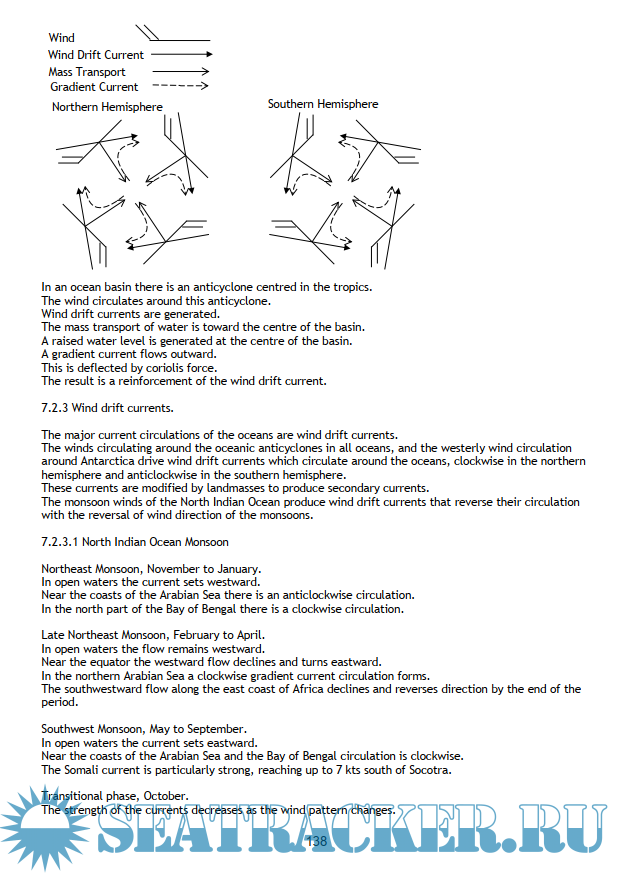 Wind
Wind Drift Current
Mass Transport
Gradient Current

Northern Hemisphere

Southern Hemisphere

In an ocean basin there is an anticyclone centred in the tropics.
The wind circulates around this anticyclone.
Wind drift currents are generated.
The mass transport of water is toward the centre of the basin.
A raised water level is generated at the centre of the basin.
A gradient current flows outward.
This is deflected by coriolis force.
The result is a reinforcement of the wind drift current.

7.2.3 Wind drift currents.

The major current circulations of the oceans are wind drift currents.
The winds circulating around the oceanic anticyclones in all oceans, and the westerly wind circulation around Antarctica drive wind drift currents which circulate around the oceans, clockwise in the northern hemisphere and anticlockwise in the southern hemisphere.
These currents are modified by landmasses to produce secondary currents.
The monsoon winds of the North Indian Ocean produce wind drift currents that reverse their circulation with the reversal of wind direction of the monsoons.

7.2.3.1 North Indian Ocean Monsoon

Northeast Monsoon, November to January.
In open waters the current sets westward.
Near the coasts of the Arabian Sea there is an anticlockwise circulation.
In the north part of the Bay of Bengal there is a clockwise circulation.

Late Northeast Monsoon, February to April.
In open waters the flow remains westward.
Near the equator the westward flow declines and turns eastward.
In the northern Arabian Sea a clockwise gradient current circulation forms.
The southwestward flow along the east coast of Africa declines and reverses direction by the end of the period.

Southwest Monsoon, May to September.
In open waters the current sets eastward.
Near the coasts of the Arabian Sea and the Bay of Bengal circulation is clockwise.
The Somali current is particularly strong, reaching up to 7 kts south of Socotra.

Transitional phase, October.
The strength of the currents decreases as the wind pattern changes.

SEATRACKER.RU

138