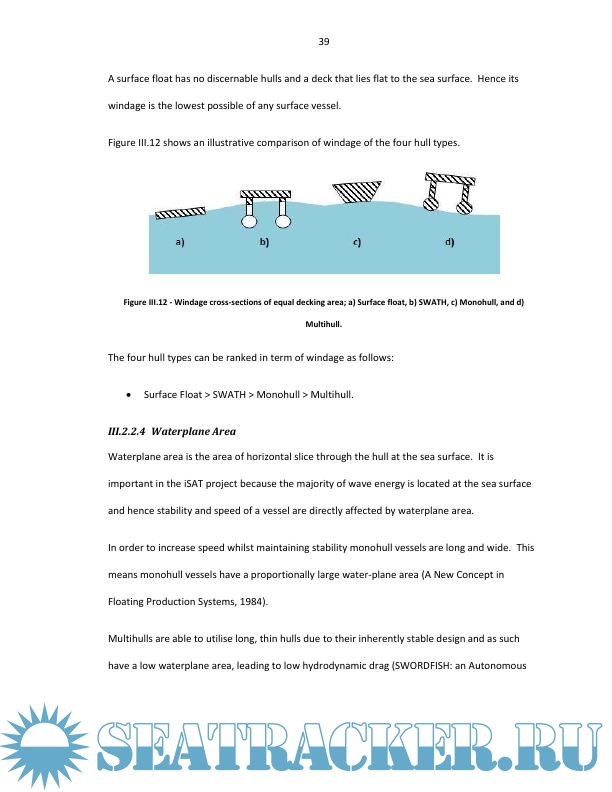 39

A surface float has no discernable hulls and a deck that lies flat to the sea surface. Hence its windage is the lowest possible of any surface vessel.

Figure III.12 shows an illustrative comparison of windage of the four hull types.

a) b) c) d)

Figure III.12 - Windage cross-sections of equal decking area; a) Surface float, b) SWATH, c) Monohull, and d) Multihull.

The four hull types can be ranked in term of windage as follows:

• Surface Float > SWATH > Monohull > Multihull.

III.2.2.4 Waterplane Area

Waterplane area is the area of horizontal slice through the hull at the sea surface. It is important in the iSAT project because the majority of wave energy is located at the sea surface and hence stability and speed of a vessel are directly affected by waterplane area.

In order to increase speed whilst maintaining stability monohull vessels are long and wide. This means monohull vessels have a proportionally large water-plane area (A New Concept in Floating Production Systems, 1984).

Multihulls are able to utilise long, thin hulls due to their inherently stable design and as such have a low waterplane area, leading to low hydrodynamic drag (SWORDFISH: an Autonomous

SEATRACKER.RU