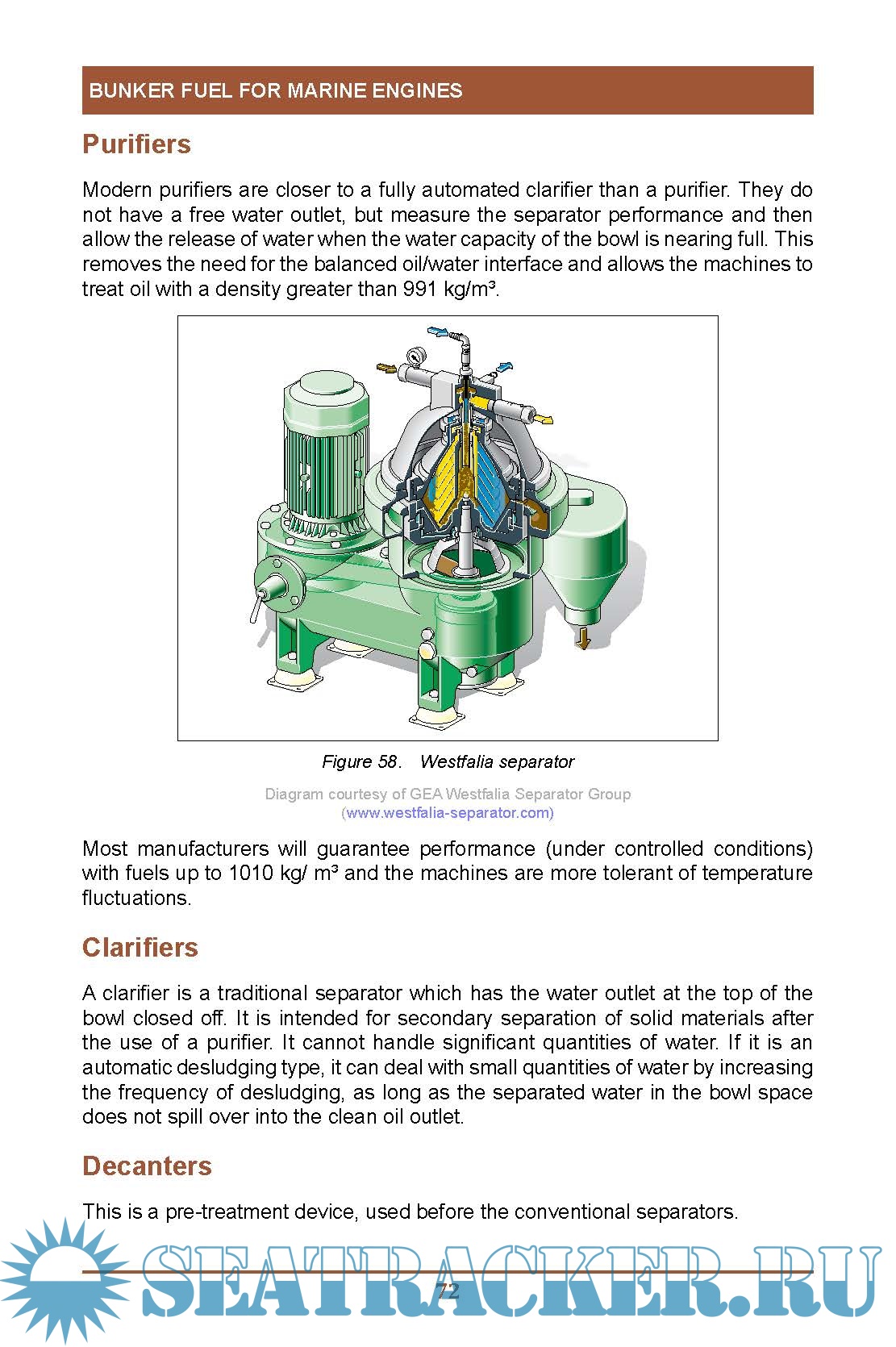 BUNKER FUEL FOR MARINE ENGINES

Purifiers

Modern purifiers are closer to a fully automated clarifier than a purifier. They do not have a free water outlet, but measure the separator performance and then allow the release of water when the water capacity of the bowl is nearing full. This removes the need for the balanced oil/water interface and allows the machines to treat oil with a density greater than 991 kg/m³.

Figure 58. Westfalia separator

Diagram courtesy of GEA Westfalia Separator Group (www.westfalia-separator.com)

Most manufacturers will guarantee performance (under controlled conditions) with fuels up to 1010 kg/ m³ and the machines are more tolerant of temperature fluctuations.

Clarifiers

A clarifier is a traditional separator which has the water outlet at the top of the bowl closed off. It is intended for secondary separation of solid materials after the use of a purifier. It cannot handle significant quantities of water. If it is an automatic desludging type, it can deal with small quantities of water by increasing the frequency of desludging, as long as the separated water in the bowl space does not spill over into the clean oil outlet.

Decanters

This is a pre-treatment device, used before the conventional separators.

SEATRACKER.RU

72