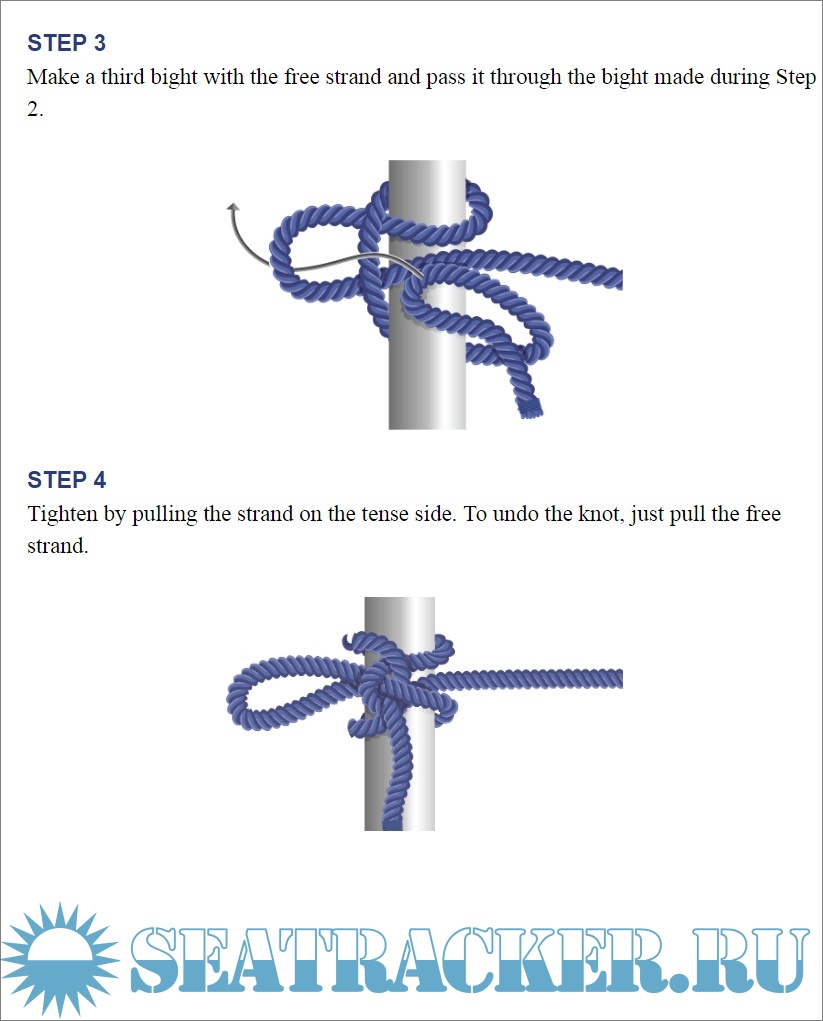 STEP 3

Make a third bight with the free strand and pass it through the bight made during Step 2.

STEP 4

Tighten by pulling the strand on the tense side. To undo the knot, just pull the free strand.

SEATRACKER.RU