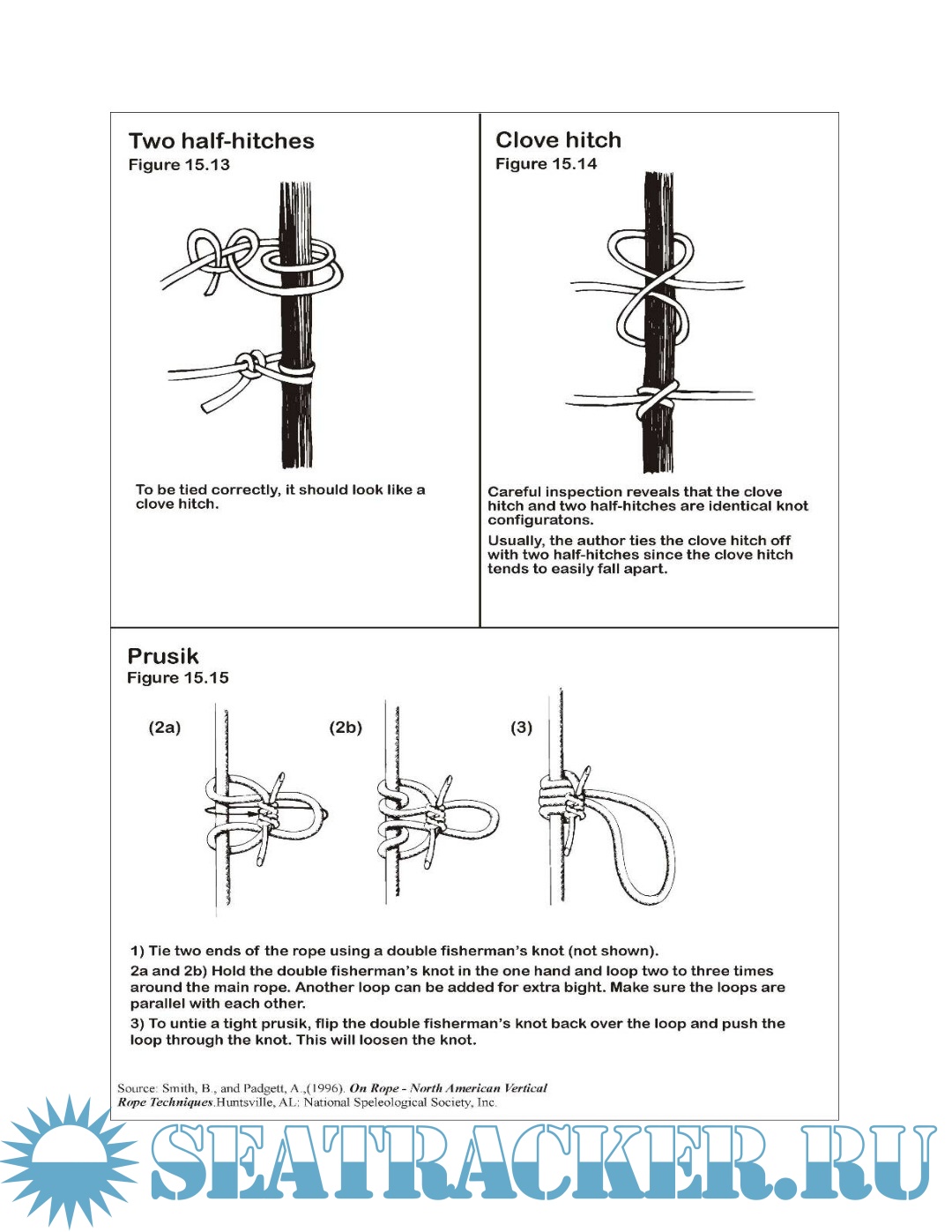 Two half-hitches
Figure 15.13

To be tied correctly, it should look like a clove hitch.

Clove hitch
Figure 15.14

Careful inspection reveals that the clove hitch and two half-hitches are identical knot configuratons.

Usually, the author ties the clove hitch off with two half-hitches since the clove hitch tends to easily fall apart.

Prusik
Figure 15.15

(2a)

(2b)

(3)

1) Tie two ends of the rope using a double fisherman's knot (not shown).

2a and 2b) Hold the double fisherman's knot in the one hand and loop two to three times around the main rope. Another loop can be added for extra bight. Make sure the loops are parallel with each other.

3) To untie a tight prusik, flip the double fisherman's knot back over the loop and push the loop through the knot. This will loosen the knot.

Source: Smith, B., and Padgett, A.,(1996). On Rope - North American Vertical Rope Techniques.Huntsville, AL: National Speleological Society, Inc.

SEATRACKER.RU