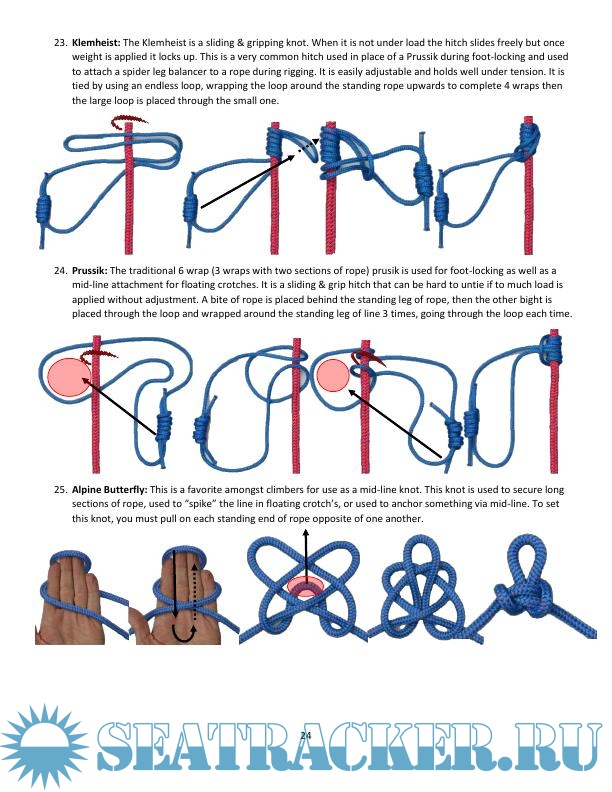 23. **Klemheist:** The Klemheist is a sliding & gripping knot. When it is not under load the hitch slides freely but once weight is applied it locks up. This is a very common hitch used in place of a Prussik during foot-locking and used to attach a spider leg balancer to a rope during rigging. It is easily adjustable and holds well under tension. It is tied by using an endless loop, wrapping the loop around the standing rope upwards to complete 4 wraps then the large loop is placed through the small one.

24. **Prussik:** The traditional 6 wrap (3 wraps with two sections of rope) prusik is used for foot-locking as well as a mid-line attachment for floating crotches. It is a sliding & grip hitch that can be hard to untie if to much load is applied without adjustment. A bite of rope is placed behind the standing leg of rope, then the other bight is placed through the loop and wrapped around the standing leg of line 3 times, going through the loop each time.

25. **Alpine Butterfly:** This is a favorite amongst climbers for use as a mid-line knot. This knot is used to secure long sections of rope, used to "spike" the line in floating crotch's, or used to anchor something via mid-line. To set this knot, you must pull on each standing end of rope opposite of one another.

24

SEATRACKER.RU