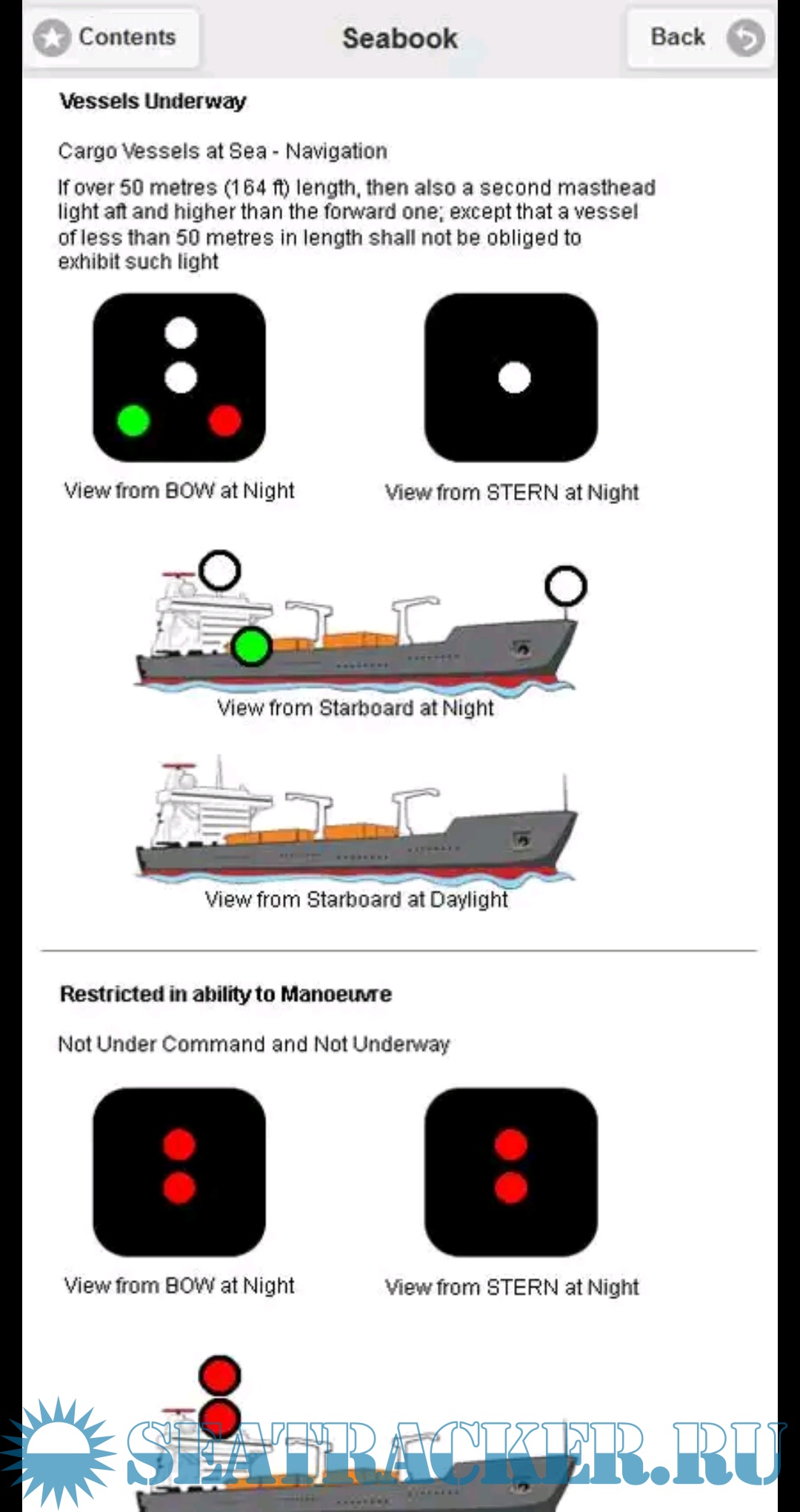 Contents Seabook Back

Vessels Underway

Cargo Vessels at Sea - Navigation

If over 50 metres (164 ft) length, then also a second masthead light aft and higher than the forward one; except that a vessel of less than 50 metres in length shall not be obliged to exhibit such light

View from BOW at Night

View from STERN at Night

View from Starboard at Night

View from Starboard at Daylight

Restricted in ability to Manoeuvre

Not Under Command and Not Underway

View from BOW at Night

View from STERN at Night

SEATRACKER.RU