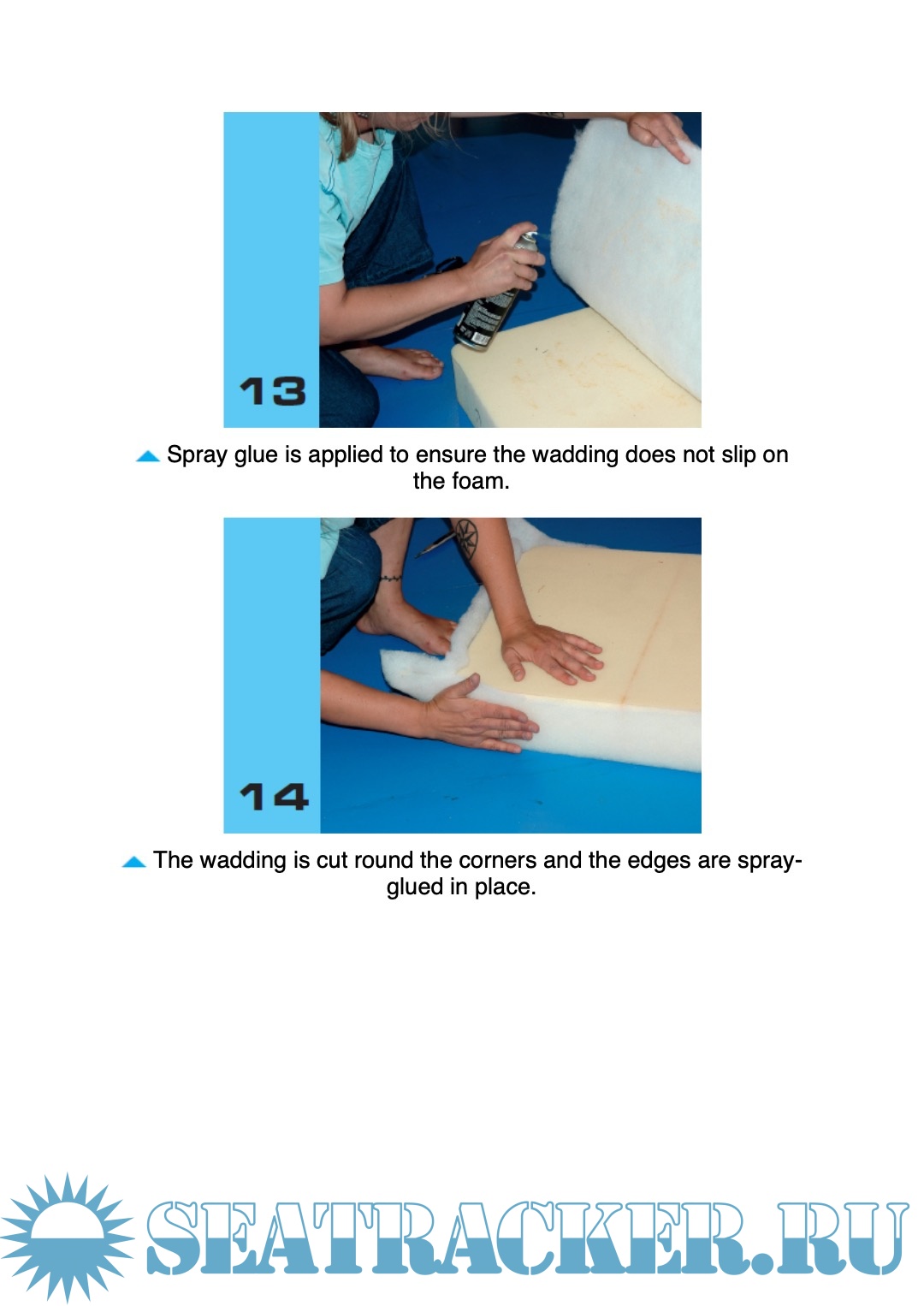 13

Spray glue is applied to ensure the wadding does not slip on the foam.

14

The wadding is cut round the corners and the edges are spray-glued in place.

SEATRACKER.RU