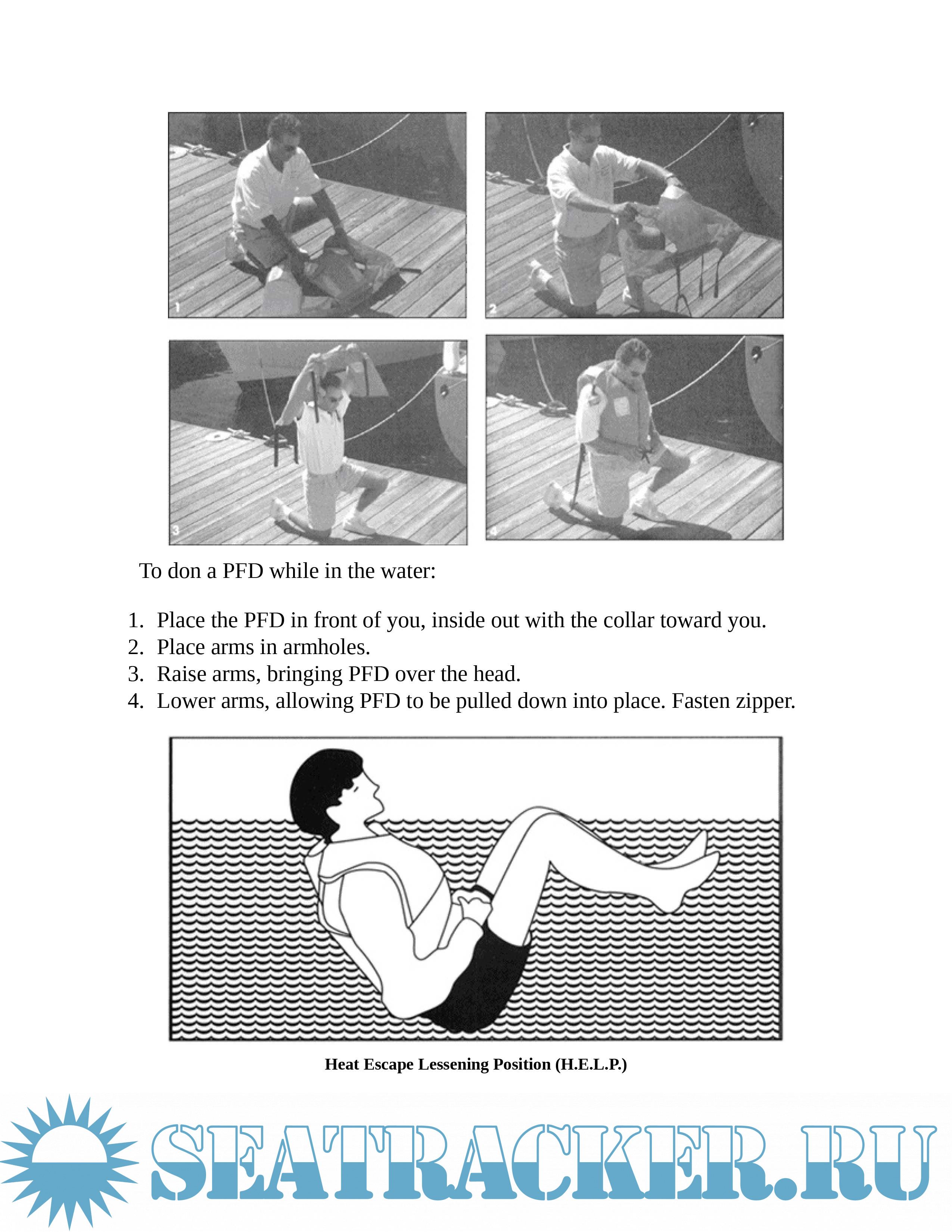 1

2

3

4

To don a PFD while in the water:

1. Place the PFD in front of you, inside out with the collar toward you.
2. Place arms in armholes.
3. Raise arms, bringing PFD over the head.
4. Lower arms, allowing PFD to be pulled down into place. Fasten zipper.

Heat Escape Lessening Position (H.E.L.P.)

SEATRACKER.RU