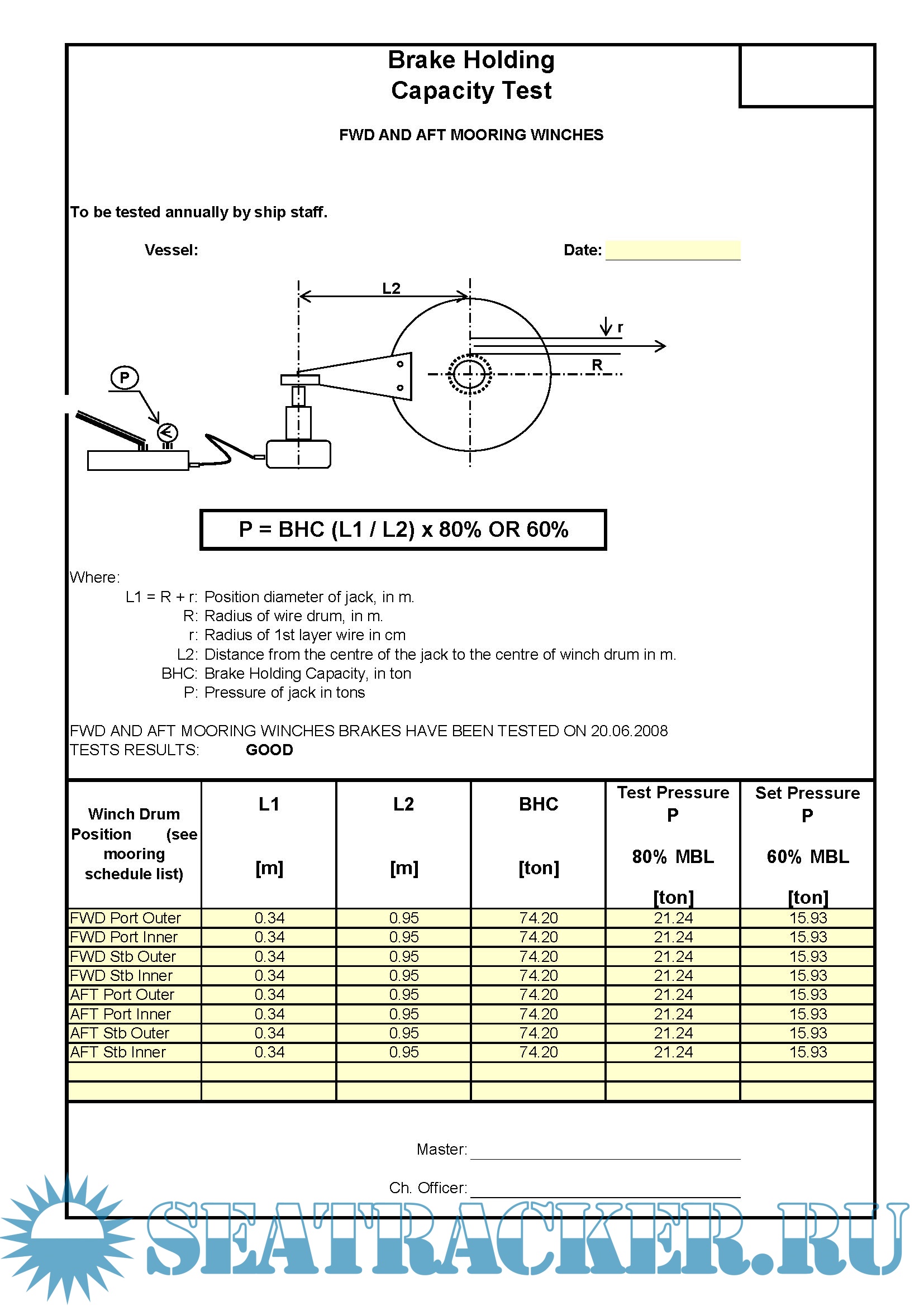 Brake Holding
Capacity Test

FWD AND AFT MOORING WINCHES

To be tested annually by ship staff.

Vessel:

Date:

L2

r

R

P

P = BHC (L1 / L2) x 80% OR 60%

Where:
L1 = R + r: Position diameter of jack, in m.
R: Radius of wire drum, in m.
r: Radius of 1st layer wire in cm
L2: Distance from the centre of the jack to the centre of winch drum in m.
BHC: Brake Holding Capacity, in ton
P: Pressure of jack in tons

FWD AND AFT MOORING WINCHES BRAKES HAVE BEEN TESTED ON 20.06.2008
TESTS RESULTS: GOOD

| Winch Drum Position (see mooring schedule list) | L1 [m] | L2 [m] | BHC [ton] | Test Pressure P 80% MBL [ton] | Set Pressure P 60% MBL [ton] |
|---|---|---|---|---|---|
| FWD Port Outer | 0.34 | 0.95 | 74.20 | 21.24 | 15.93 |
| FWD Port Inner | 0.34 | 0.95 | 74.20 | 21.24 | 15.93 |
| FWD Stb Outer | 0.34 | 0.95 | 74.20 | 21.24 | 15.93 |
| FWD Stb Inner | 0.34 | 0.95 | 74.20 | 21.24 | 15.93 |
| AFT Port Outer | 0.34 | 0.95 | 74.20 | 21.24 | 15.93 |
| AFT Port Inner | 0.34 | 0.95 | 74.20 | 21.24 | 15.93 |
| AFT Stb Outer | 0.34 | 0.95 | 74.20 | 21.24 | 15.93 |
| AFT Stb Inner | 0.34 | 0.95 | 74.20 | 21.24 | 15.93 |
| | | | | | |
| | | | | | |

Master:

Ch. Officer:

SEATRACKER.RU