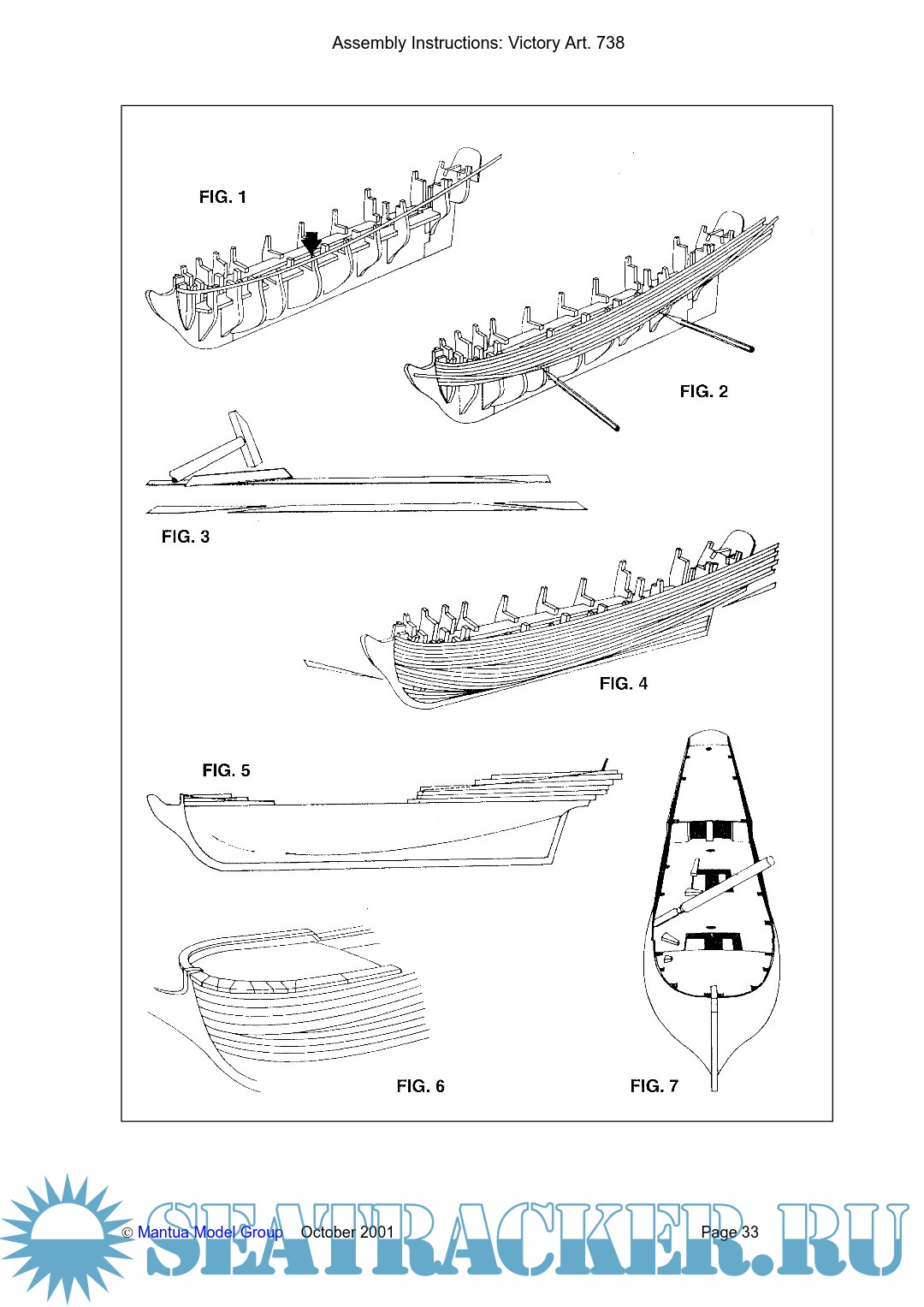 Assembly Instructions: Victory Art. 738

FIG. 1

FIG. 2

FIG. 3

FIG. 4

FIG. 5

FIG. 6

FIG. 7

© Mantua Model Group October 2001 Page 33

SEATRACKER.RU