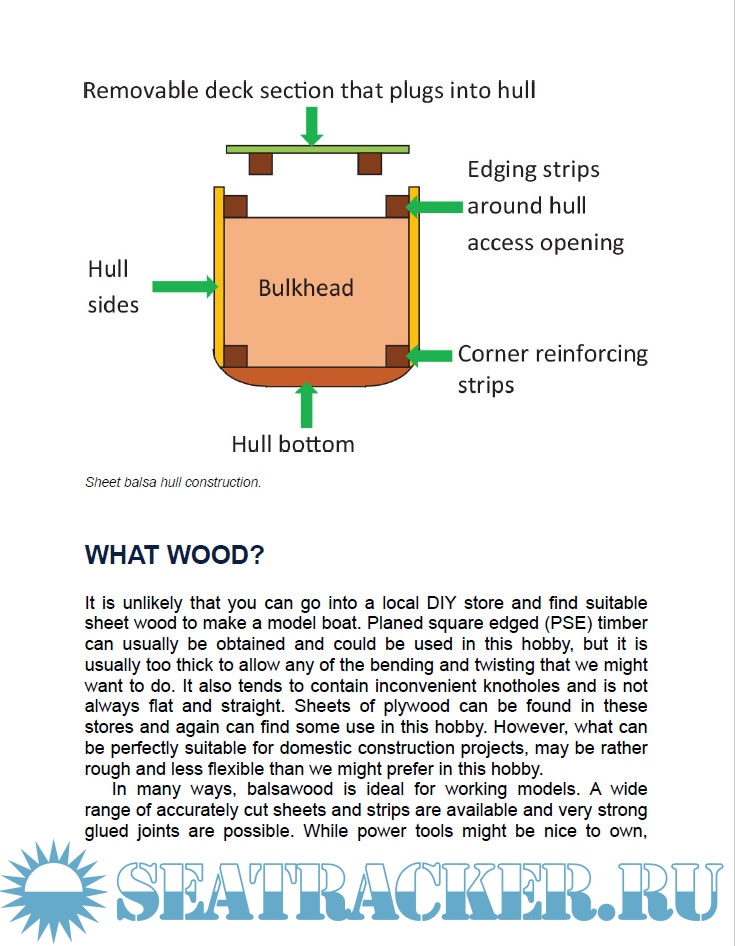 Removable deck section that plugs into hull

Edging strips around hull access opening

Hull sides

Bulkhead

Corner reinforcing strips

Hull bottom

Sheet balsa hull construction.

WHAT WOOD?

It is unlikely that you can go into a local DIY store and find suitable sheet wood to make a model boat. Planed square edged (PSE) timber can usually be obtained and could be used in this hobby, but it is usually too thick to allow any of the bending and twisting that we might want to do. It also tends to contain inconvenient knotholes and is not always flat and straight. Sheets of plywood can be found in these stores and again can find some use in this hobby. However, what can be perfectly suitable for domestic construction projects, may be rather rough and less flexible than we might prefer in this hobby.

In many ways, balsawood is ideal for working models. A wide range of accurately cut sheets and strips are available and very strong glued joints are possible. While power tools might be nice to own,

SEATRACKER.RU