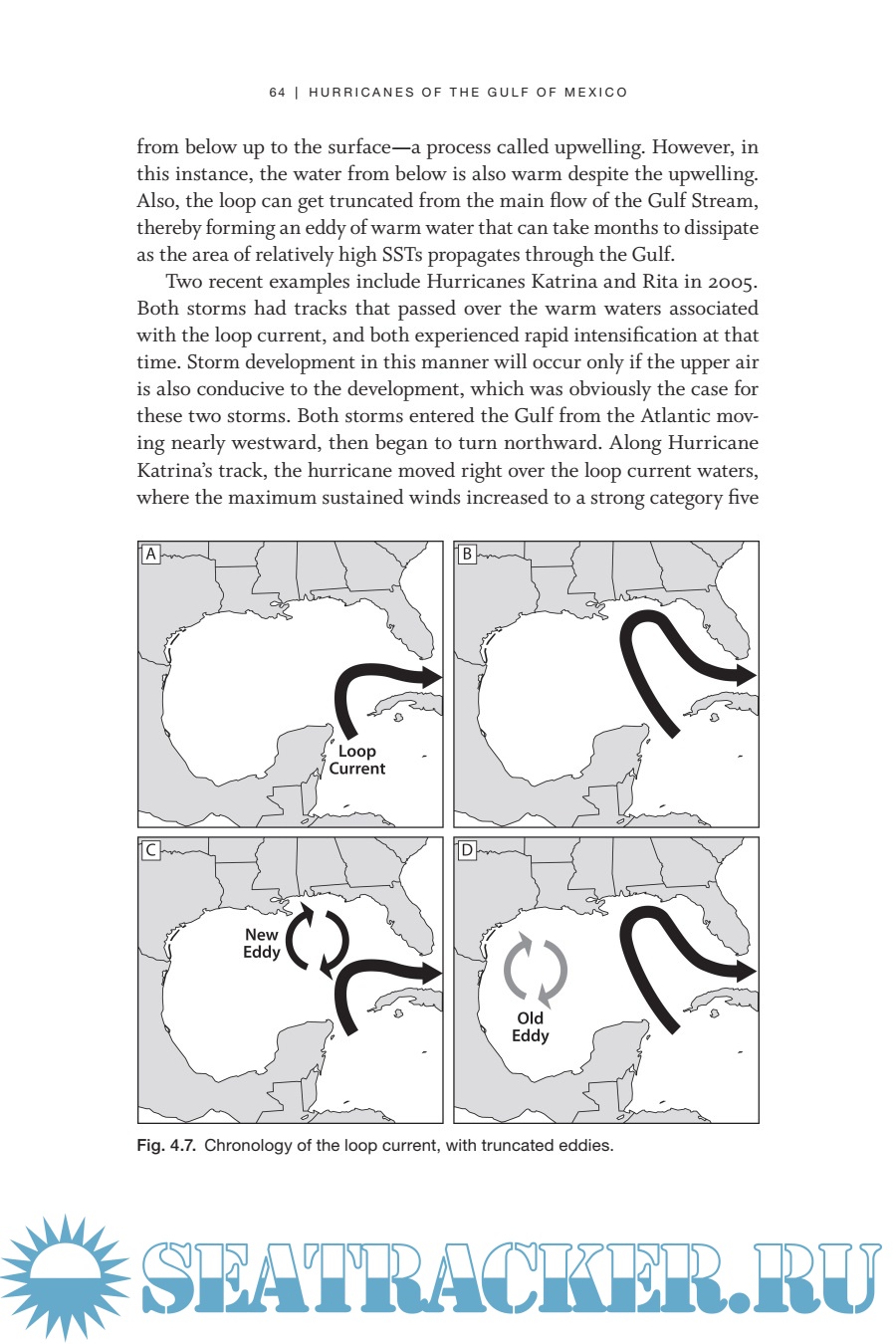 64 | HURRICANES OF THE GULF OF MEXICO

from below up to the surface—a process called upwelling. However, in this instance, the water from below is also warm despite the upwelling. Also, the loop can get truncated from the main flow of the Gulf Stream, thereby forming an eddy of warm water that can take months to dissipate as the area of relatively high SSTs propagates through the Gulf.

Two recent examples include Hurricanes Katrina and Rita in 2005. Both storms had tracks that passed over the warm waters associated with the loop current, and both experienced rapid intensification at that time. Storm development in this manner will occur only if the upper air is also conducive to the development, which was obviously the case for these two storms. Both storms entered the Gulf from the Atlantic moving nearly westward, then began to turn northward. Along Hurricane Katrina's track, the hurricane moved right over the loop current waters, where the maximum sustained winds increased to a strong category five

A

Loop Current

B

C

New Eddy

D

Old Eddy

Fig. 4.7. Chronology of the loop current, with truncated eddies.

SEATRACKER.RU