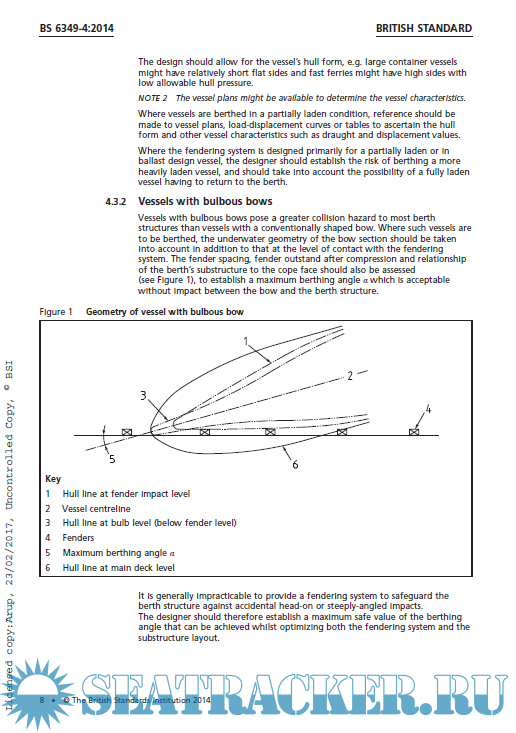 BS 6349-4:2014

BRITISH STANDARD

The design should allow for the vessel's hull form, e.g. large container vessels might have relatively short flat sides and fast ferries might have high sides with low allowable hull pressure.

NOTE 2 The vessel plans might be available to determine the vessel characteristics.

Where vessels are berthed in a partially laden condition, reference should be made to vessel plans, load-displacement curves or tables to ascertain the hull form and other vessel characteristics such as draught and displacement values.

Where the fendering system is designed primarily for a partially laden or in ballast design vessel, the designer should establish the risk of berthing a more heavily laden vessel, and should take into account the possibility of a fully laden vessel having to return to the berth.

4.3.2 Vessels with bulbous bows

Vessels with bulbous bows pose a greater collision hazard to most berth structures than vessels with a conventionally shaped bow. Where such vessels are to be berthed, the underwater geometry of the bow section should be taken into account in addition to that at the level of contact with the fendering system. The fender spacing, fender outstand after compression and relationship of the berth's substructure to the cope face should also be assessed (see Figure 1), to establish a maximum berthing angle $\alpha$ which is acceptable without impact between the bow and the berth structure.

Figure 1 Geometry of vessel with bulbous bow

1
2
3
4
5
6

Key
1 Hull line at fender impact level
2 Vessel centreline
3 Hull line at bulb level (below fender level)
4 Fenders
5 Maximum berthing angle $\alpha$
6 Hull line at main deck level

It is generally impracticable to provide a fendering system to safeguard the berth structure against accidental head-on or steeply-angled impacts.
The designer should therefore establish a maximum safe value of the berthing angle that can be achieved whilst optimizing both the fendering system and the substructure layout.

Licensed copy:Arup, 23/02/2017, Uncontrolled Copy, © BSI

8 • © The British Standards Institution 2014

SEATRACKER.RU