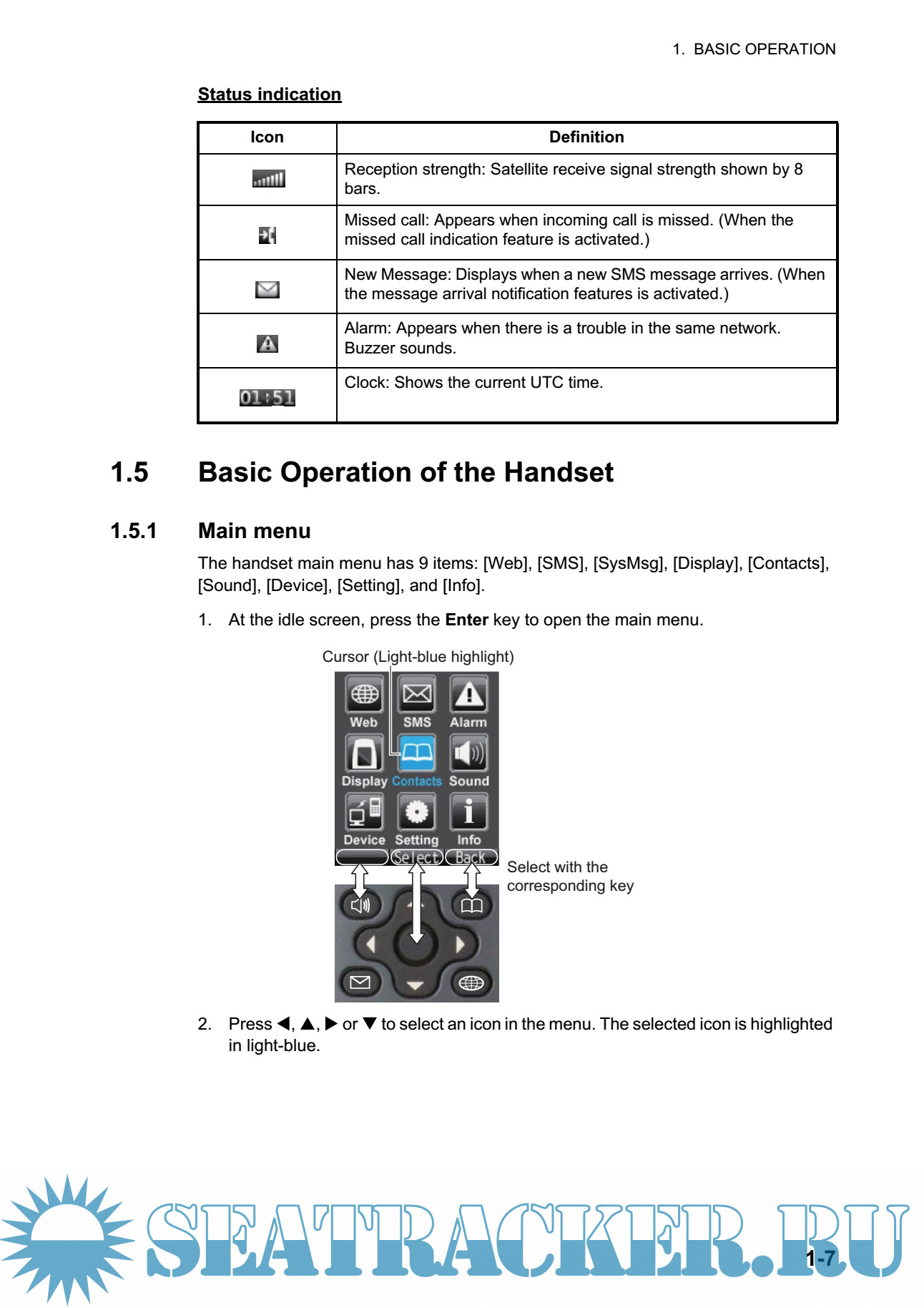 1. BASIC OPERATION

Status indication

| Icon | Definition |
|---|---|
| | Reception strength: Satellite receive signal strength shown by 8 bars. |
| | Missed call: Appears when incoming call is missed. (When the missed call indication feature is activated.) |
| | New Message: Displays when a new SMS message arrives. (When the message arrival notification features is activated.) |
| | Alarm: Appears when there is a trouble in the same network. Buzzer sounds. |
| 01:51 | Clock: Shows the current UTC time. |

1.5 Basic Operation of the Handset

1.5.1 Main menu

The handset main menu has 9 items: [Web], [SMS], [SysMsg], [Display], [Contacts], [Sound], [Device], [Setting], and [Info].

1. At the idle screen, press the **Enter** key to open the main menu.

Cursor (Light-blue highlight)

Web SMS Alarm
Display Contacts Sound
Device Setting Info
Select Back

Select with the corresponding key

2. Press ◀, ▲, ▶ or ▼ to select an icon in the menu. The selected icon is highlighted in light-blue.

SEATRACKER.RU

1-7