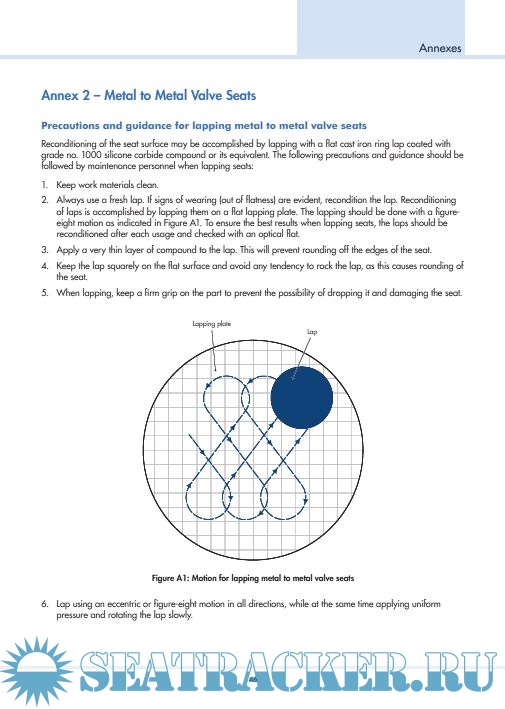 Annexes

Annex 2 – Metal to Metal Valve Seats

Precautions and guidance for lapping metal to metal valve seats

Reconditioning of the seat surface may be accomplished by lapping with a flat cast iron ring lap coated with grade no. 1000 silicone carbide compound or its equivalent. The following precautions and guidance should be followed by maintenance personnel when lapping seats:

1. Keep work materials clean.
2. Always use a fresh lap. If signs of wearing (out of flatness) are evident, recondition the lap. Reconditioning of laps is accomplished by lapping them on a flat lapping plate. The lapping should be done with a figure-eight motion as indicated in Figure A1. To ensure the best results when lapping seats, the laps should be reconditioned after each usage and checked with an optical flat.
3. Apply a very thin layer of compound to the lap. This will prevent rounding off the edges of the seat.
4. Keep the lap squarely on the flat surface and avoid any tendency to rock the lap, as this causes rounding of the seat.
5. When lapping, keep a firm grip on the part to prevent the possibility of dropping it and damaging the seat.

Lapping plate

Lap

Figure A1: Motion for lapping metal to metal valve seats

6. Lap using an eccentric or figure-eight motion in all directions, while at the same time applying uniform pressure and rotating the lap slowly.

SEATRACKER.RU

46