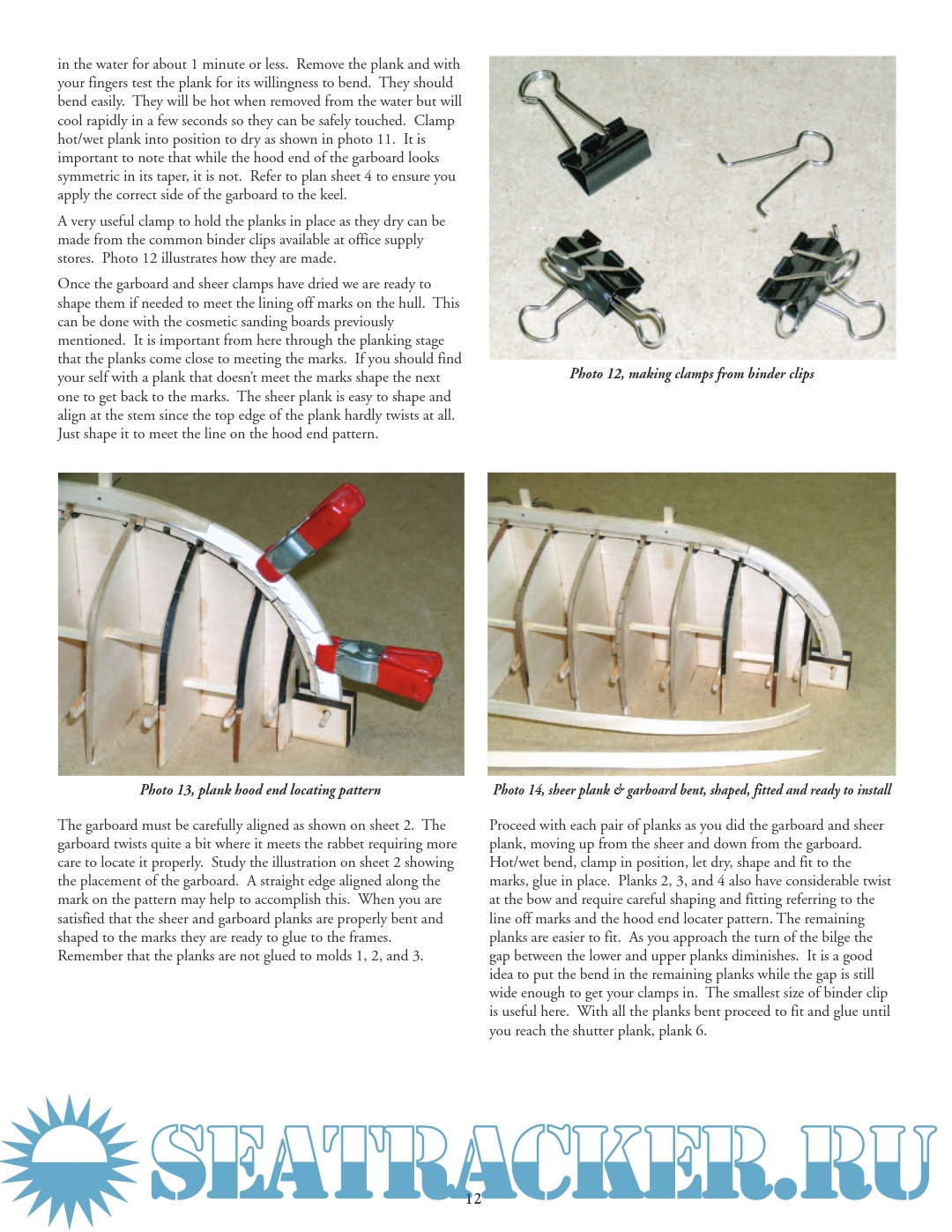 in the water for about 1 minute or less. Remove the plank and with your fingers test the plank for its willingness to bend. They should bend easily. They will be hot when removed from the water but will cool rapidly in a few seconds so they can be safely touched. Clamp hot/wet plank into position to dry as shown in photo 11. It is important to note that while the hood end of the garboard looks symmetric in its taper, it is not. Refer to plan sheet 4 to ensure you apply the correct side of the garboard to the keel.

A very useful clamp to hold the planks in place as they dry can be made from the common binder clips available at office supply stores. Photo 12 illustrates how they are made.

Once the garboard and sheer clamps have dried we are ready to shape them if needed to meet the lining off marks on the hull. This can be done with the cosmetic sanding boards previously mentioned. It is important from here through the planking stage that the planks come close to meeting the marks. If you should find your self with a plank that doesn't meet the marks shape the next one to get back to the marks. The sheer plank is easy to shape and align at the stem since the top edge of the plank hardly twists at all. Just shape it to meet the line on the hood end pattern.

Photo 12, making clamps from binder clips

Photo 13, plank hood end locating pattern

Photo 14, sheer plank & garboard bent, shaped, fitted and ready to install

The garboard must be carefully aligned as shown on sheet 2. The garboard twists quite a bit where it meets the rabbet requiring more care to locate it properly. Study the illustration on sheet 2 showing the placement of the garboard. A straight edge aligned along the mark on the pattern may help to accomplish this. When you are satisfied that the sheer and garboard planks are properly bent and shaped to the marks they are ready to glue to the frames. Remember that the planks are not glued to molds 1, 2, and 3.

Proceed with each pair of planks as you did the garboard and sheer plank, moving up from the sheer and down from the garboard. Hot/wet bend, clamp in position, let dry, shape and fit to the marks, glue in place. Planks 2, 3, and 4 also have considerable twist at the bow and require careful shaping and fitting referring to the line off marks and the hood end locater pattern. The remaining planks are easier to fit. As you approach the turn of the bilge the gap between the lower and upper planks diminishes. It is a good idea to put the bend in the remaining planks while the gap is still wide enough to get your clamps in. The smallest size of binder clip is useful here. With all the planks bent proceed to fit and glue until you reach the shutter plank, plank 6.

SEATRACKER.RU

12