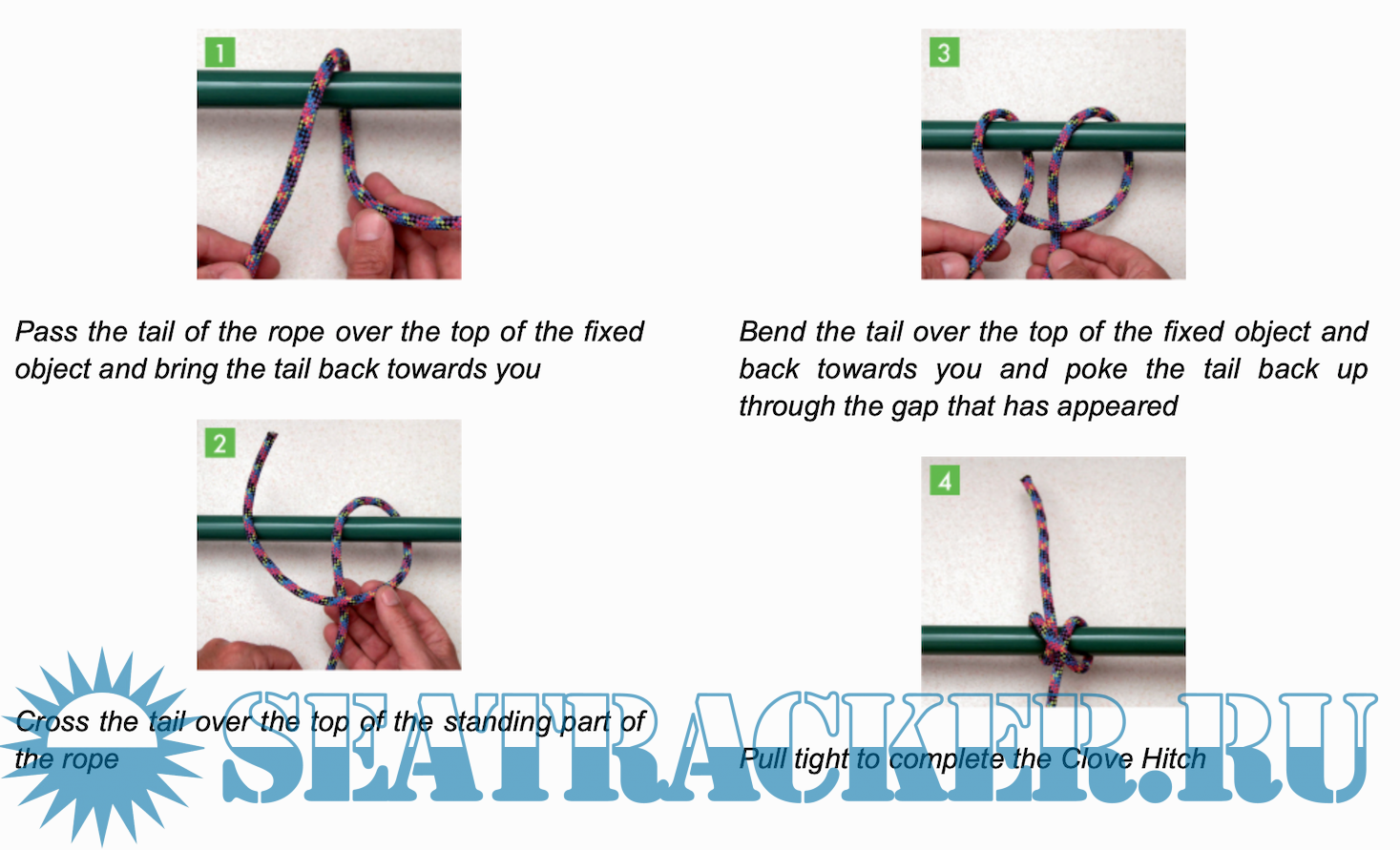 1

Pass the tail of the rope over the top of the fixed object and bring the tail back towards you

2

Cross the tail over the top of the standing part of the rope

3

Bend the tail over the top of the fixed object and back towards you and poke the tail back up through the gap that has appeared

4

Pull tight to complete the Clove Hitch

SEATRACKER.RU