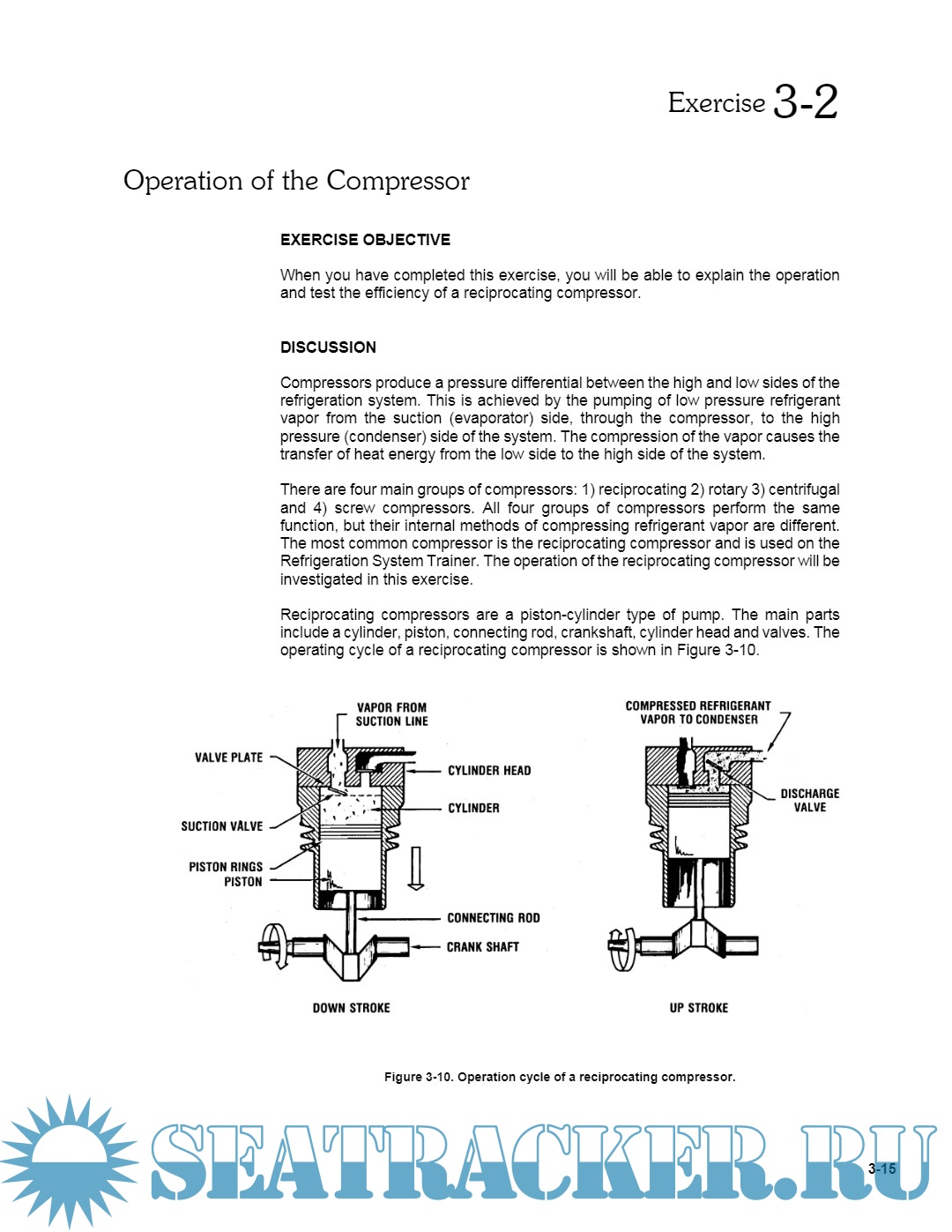 Exercise 3-2

Operation of the Compressor

EXERCISE OBJECTIVE

When you have completed this exercise, you will be able to explain the operation and test the efficiency of a reciprocating compressor.

DISCUSSION

Compressors produce a pressure differential between the high and low sides of the refrigeration system. This is achieved by the pumping of low pressure refrigerant vapor from the suction (evaporator) side, through the compressor, to the high pressure (condenser) side of the system. The compression of the vapor causes the transfer of heat energy from the low side to the high side of the system.

There are four main groups of compressors: 1) reciprocating 2) rotary 3) centrifugal and 4) screw compressors. All four groups of compressors perform the same function, but their internal methods of compressing refrigerant vapor are different. The most common compressor is the reciprocating compressor and is used on the Refrigeration System Trainer. The operation of the reciprocating compressor will be investigated in this exercise.

Reciprocating compressors are a piston-cylinder type of pump. The main parts include a cylinder, piston, connecting rod, crankshaft, cylinder head and valves. The operating cycle of a reciprocating compressor is shown in Figure 3-10.

VAPOR FROM SUCTION LINE
VALVE PLATE
CYLINDER HEAD
CYLINDER
SUCTION VALVE
PISTON RINGS
PISTON
CONNECTING ROD
CRANK SHAFT
DOWN STROKE

COMPRESSED REFRIGERANT VAPOR TO CONDENSER
DISCHARGE VALVE
UP STROKE

Figure 3-10. Operation cycle of a reciprocating compressor.

SEATRACKER.RU

3-15