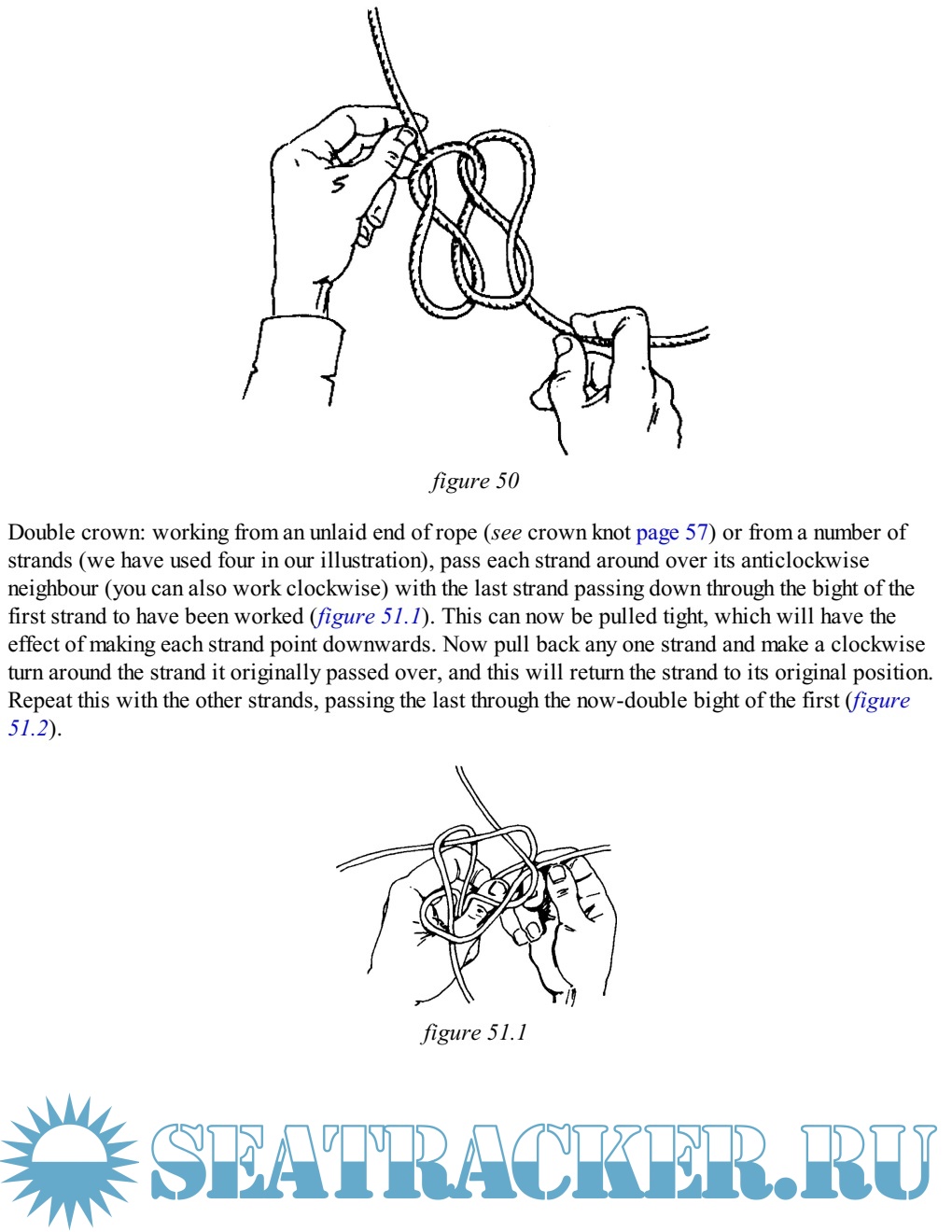 figure 50

Double crown: working from an unlaid end of rope (see crown knot page 57) or from a number of strands (we have used four in our illustration), pass each strand around over its anticlockwise neighbour (you can also work clockwise) with the last strand passing down through the bight of the first strand to have been worked (figure 51.1). This can now be pulled tight, which will have the effect of making each strand point downwards. Now pull back any one strand and make a clockwise turn around the strand it originally passed over, and this will return the strand to its original position. Repeat this with the other strands, passing the last through the now-double bight of the first (figure 51.2).

figure 51.1

SEATRACKER.RU