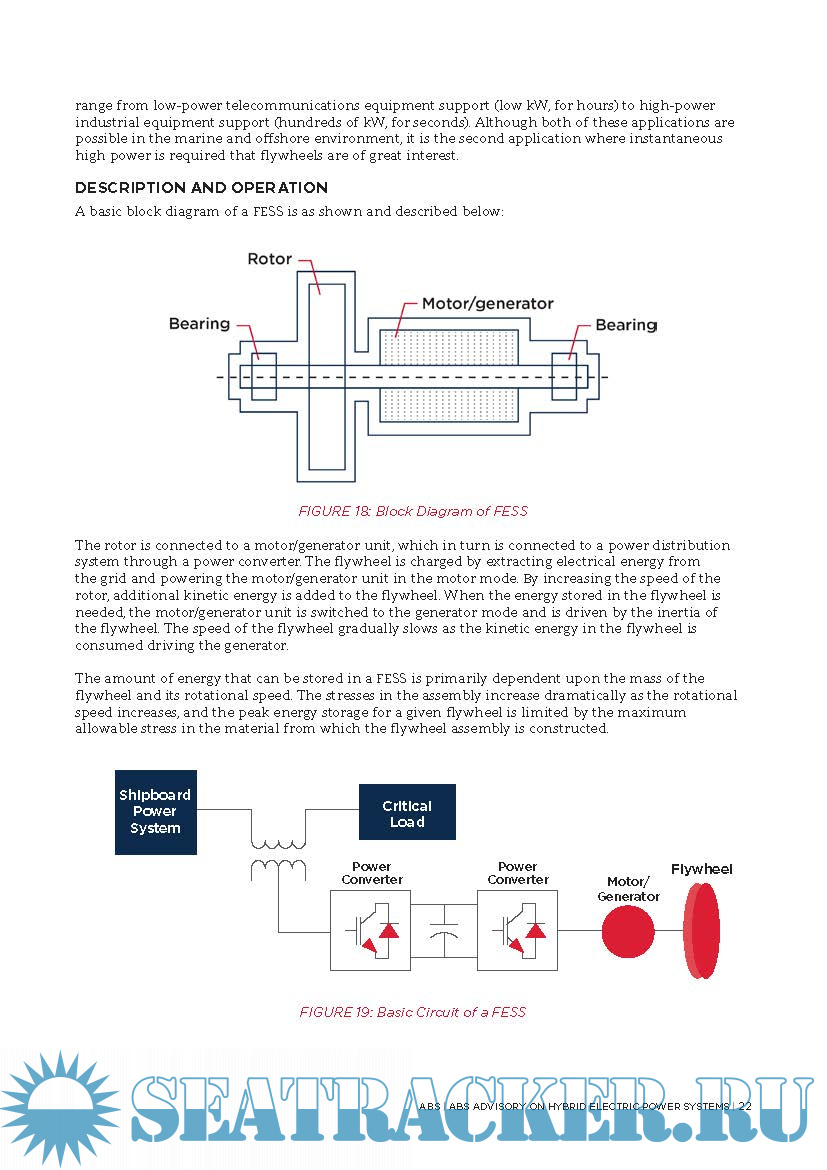 range from low-power telecommunications equipment support (low kW, for hours) to high-power industrial equipment support (hundreds of kW, for seconds). Although both of these applications are possible in the marine and offshore environment, it is the second application where instantaneous high power is required that flywheels are of great interest.

DESCRIPTION AND OPERATION

A basic block diagram of a FESS is as shown and described below:

Rotor

Motor/generator

Bearing

Bearing

FIGURE 18: Block Diagram of FESS

The rotor is connected to a motor/generator unit, which in turn is connected to a power distribution system through a power converter. The flywheel is charged by extracting electrical energy from the grid and powering the motor/generator unit in the motor mode. By increasing the speed of the rotor, additional kinetic energy is added to the flywheel. When the energy stored in the flywheel is needed, the motor/generator unit is switched to the generator mode and is driven by the inertia of the flywheel. The speed of the flywheel gradually slows as the kinetic energy in the flywheel is consumed driving the generator.

The amount of energy that can be stored in a FESS is primarily dependent upon the mass of the flywheel and its rotational speed. The stresses in the assembly increase dramatically as the rotational speed increases, and the peak energy storage for a given flywheel is limited by the maximum allowable stress in the material from which the flywheel assembly is constructed.

Shipboard Power System

Critical Load

Power Converter

Power Converter

Motor/ Generator

Flywheel

FIGURE 19: Basic Circuit of a FESS

SEATRACKER.RU

ABS | ABS ADVISORY ON HYBRID ELECTRIC POWER SYSTEMS | 22