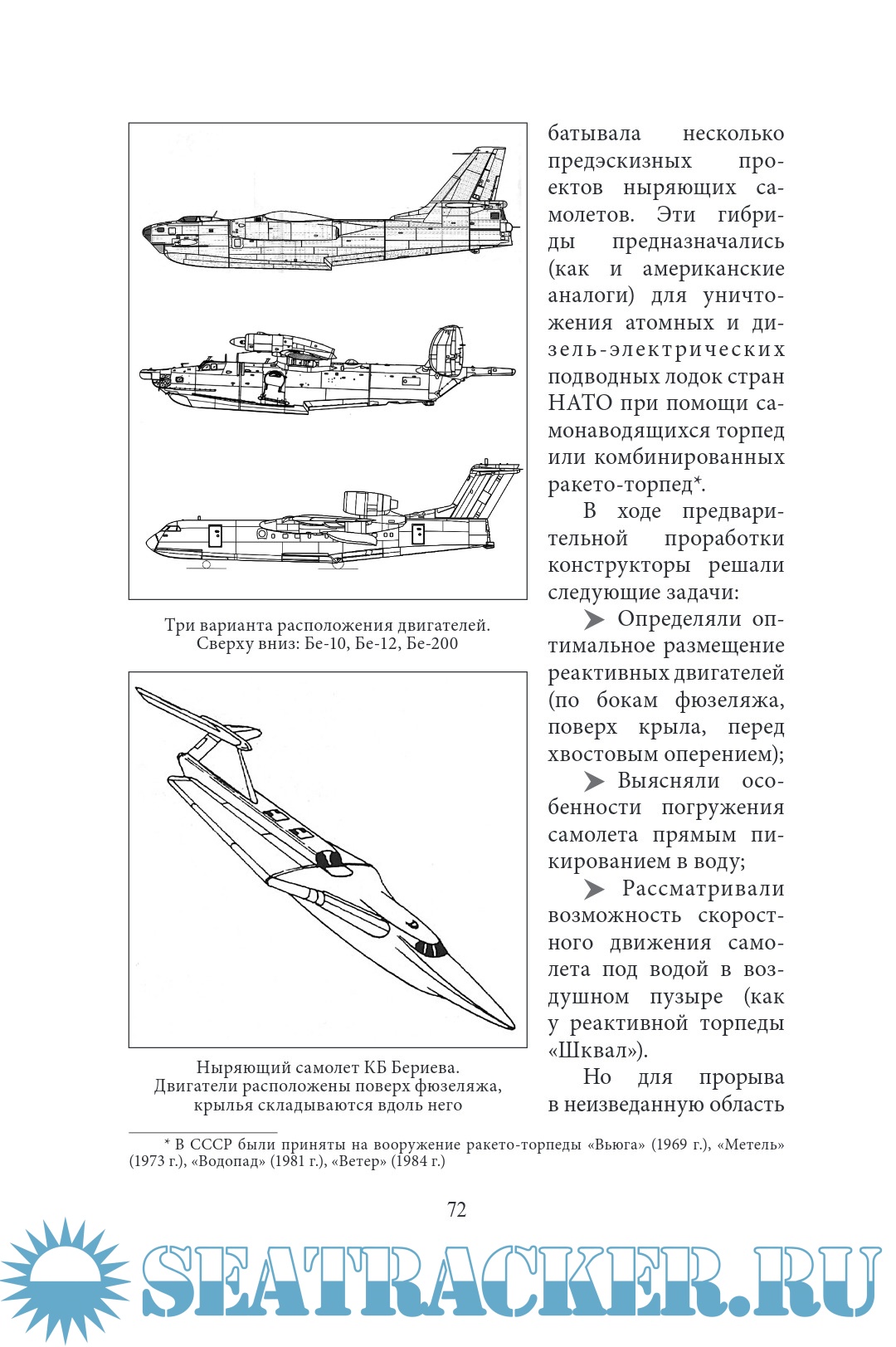 Три варианта расположения двигателей. Сверху вниз: Бе-10, Бе-12, Бе-200

Ныряющий самолет КБ Бериева. Двигатели расположены поверх фюзеляжа, крылья складываются вдоль него

батывала несколько предэскизных проектов ныряющих самолетов. Эти гибриды предназначались (как и американские аналоги) для уничтожения атомных и дизель-электрических подводных лодок стран НАТО при помощи самонаводящихся торпед или комбинированных ракето-торпед*.

В ходе предварительной проработки конструкторы решали следующие задачи:

➤ Определяли оптимальное размещение реактивных двигателей (по бокам фюзеляжа, поверх крыла, перед хвостовым оперением);

➤ Выясняли особенности погружения самолета прямым пикированием в воду;

➤ Рассматривали возможность скоростного движения самолета под водой в воздушном пузыре (как у реактивной торпеды «Шквал»).

Но для прорыва в неизведанную область

* В СССР были приняты на вооружение ракето-торпеды «Вьюга» (1969 г.), «Метель» (1973 г.), «Водопад» (1981 г.), «Ветер» (1984 г.)

72

SEATRACKER.RU