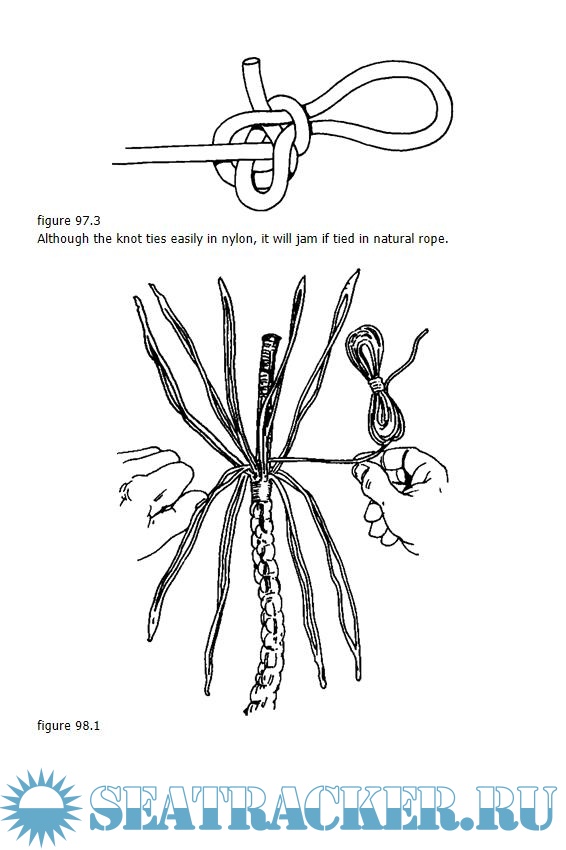 figure 97.3
Although the knot ties easily in nylon, it will jam if tied in natural rope.

figure 98.1

SEATRACKER.RU