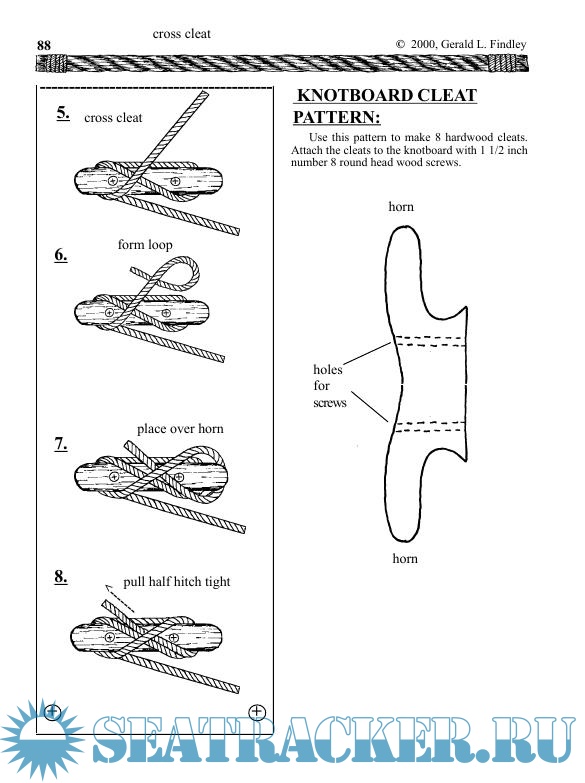 88 cross cleat © 2000, Gerald L. Findley

5. cross cleat

6. form loop

7. place over horn

8. pull half hitch tight

KNOTBOARD CLEAT PATTERN:

Use this pattern to make 8 hardwood cleats. Attach the cleats to the knotboard with 1 1/2 inch number 8 round head wood screws.

horn

holes for screws

horn

SEATRACKER.RU