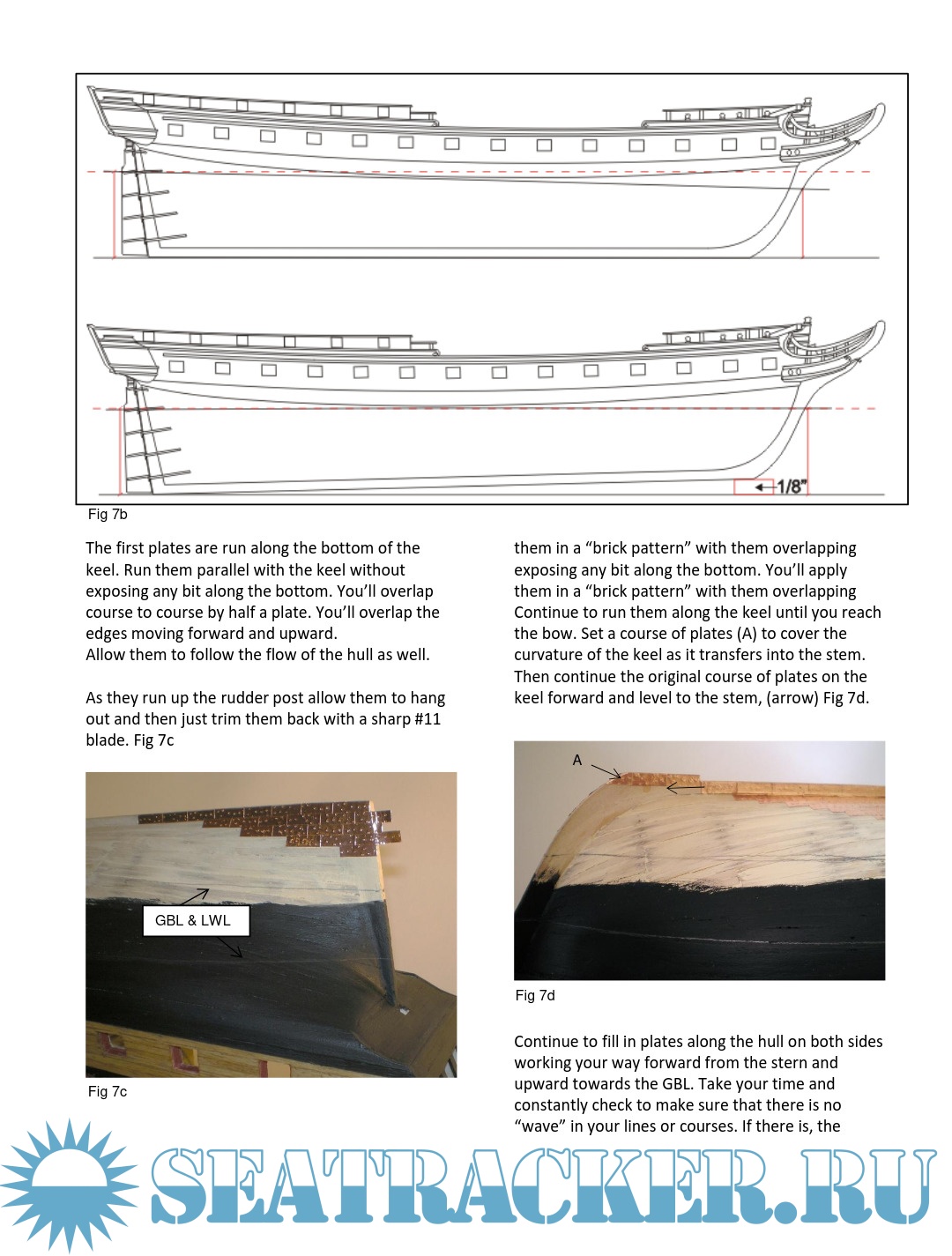 1/8"

Fig 7b

The first plates are run along the bottom of the keel. Run them parallel with the keel without exposing any bit along the bottom. You'll overlap course to course by half a plate. You'll overlap the edges moving forward and upward.
Allow them to follow the flow of the hull as well.

As they run up the rudder post allow them to hang out and then just trim them back with a sharp #11 blade. Fig 7c

GBL & LWL

Fig 7c

them in a "brick pattern" with them overlapping exposing any bit along the bottom. You'll apply them in a "brick pattern" with them overlapping Continue to run them along the keel until you reach the bow. Set a course of plates (A) to cover the curvature of the keel as it transfers into the stem. Then continue the original course of plates on the keel forward and level to the stem, (arrow) Fig 7d.

A

Fig 7d

Continue to fill in plates along the hull on both sides working your way forward from the stern and upward towards the GBL. Take your time and constantly check to make sure that there is no "wave" in your lines or courses. If there is, the

SEATRACKER.RU