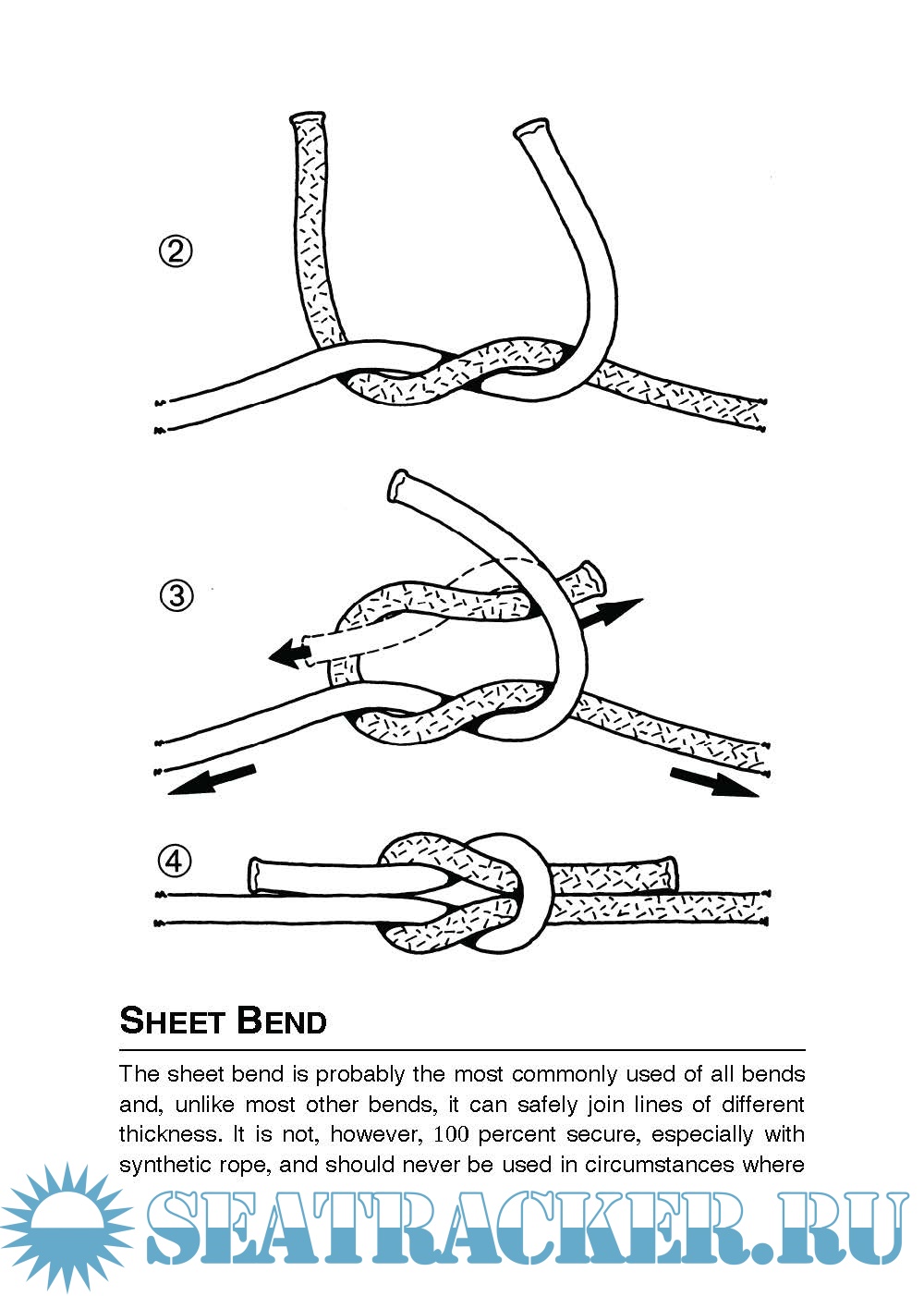 ②

③

④

SHEET BEND

The sheet bend is probably the most commonly used of all bends and, unlike most other bends, it can safely join lines of different thickness. It is not, however, 100 percent secure, especially with synthetic rope, and should never be used in circumstances where

SEATRACKER.RU