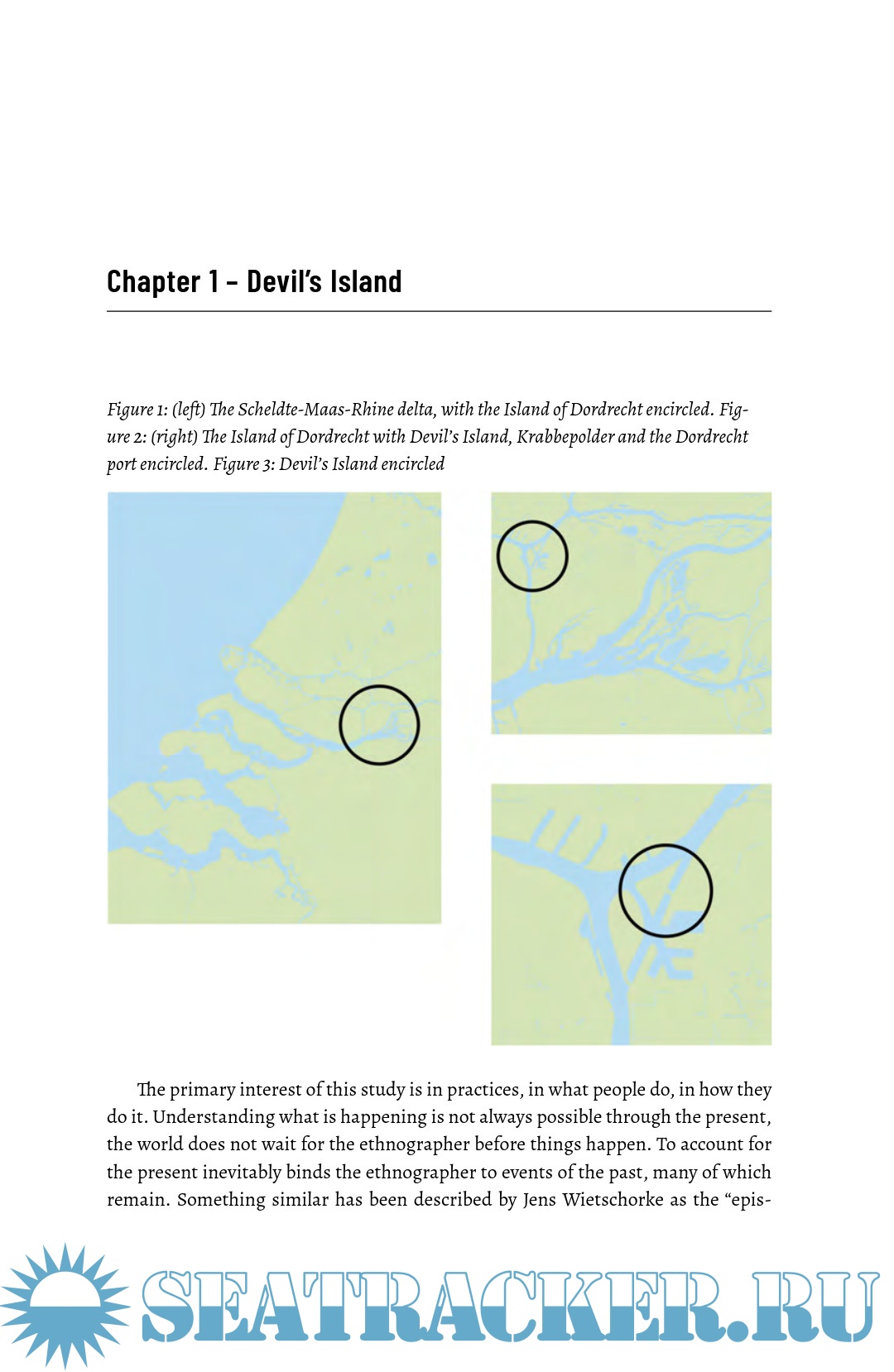 Chapter 1 – Devil's Island

Figure 1: (left) The Scheldte-Maas-Rhine delta, with the Island of Dordrecht encircled. Figure 2: (right) The Island of Dordrecht with Devil's Island, Krabbepolder and the Dordrecht port encircled. Figure 3: Devil's Island encircled

The primary interest of this study is in practices, in what people do, in how they do it. Understanding what is happening is not always possible through the present, the world does not wait for the ethnographer before things happen. To account for the present inevitably binds the ethnographer to events of the past, many of which remain. Something similar has been described by Jens Wietschorke as the "epis-

SEATRACKER.RU