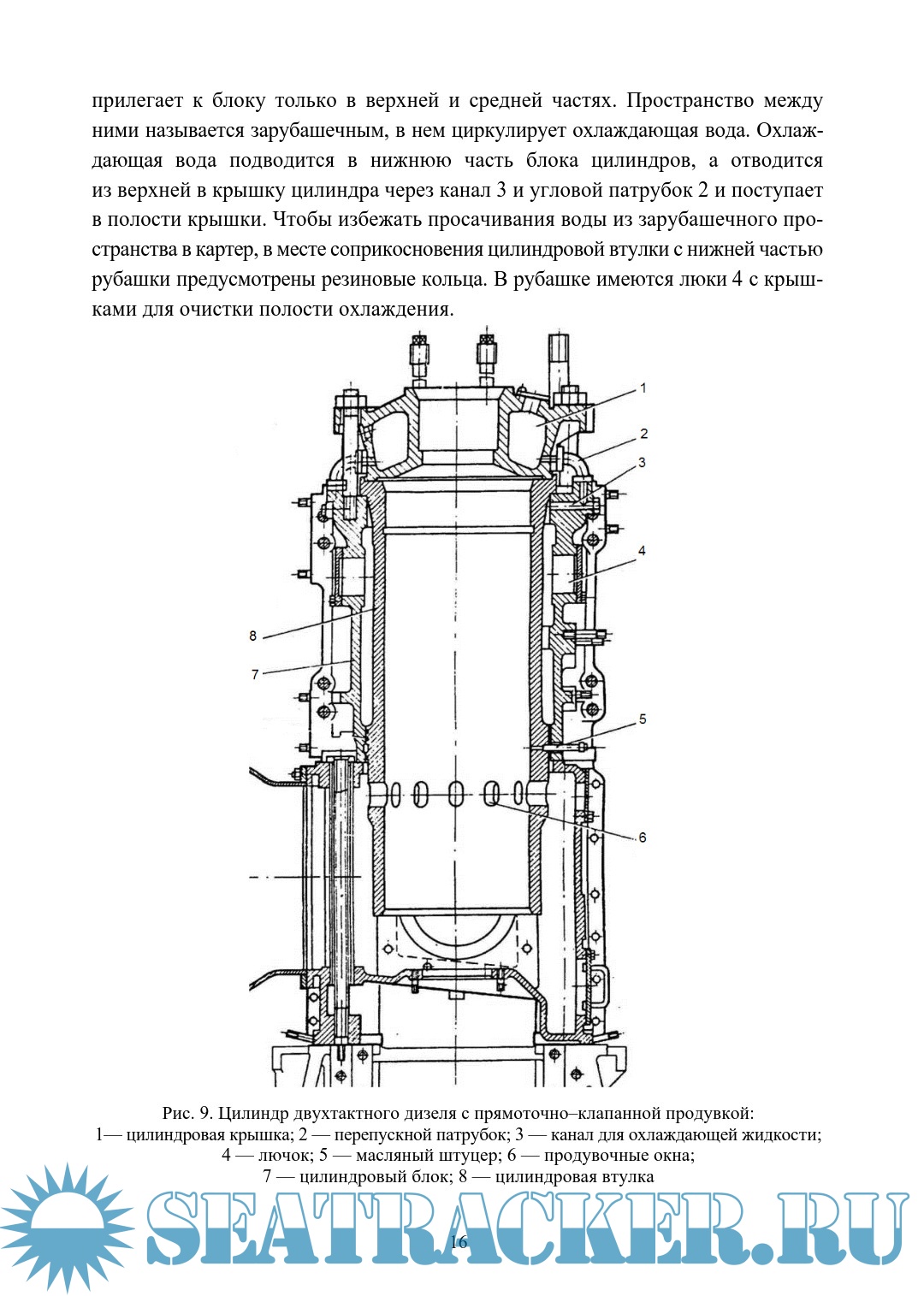 прилегает к блоку только в верхней и средней частях. Пространство между ними называется зарубашечным, в нем циркулирует охлаждающая вода. Охлаждающая вода подводится в нижнюю часть блока цилиндров, а отводится из верхней в крышку цилиндра через канал 3 и угловой патрубок 2 и поступает в полости крышки. Чтобы избежать просачивания воды из зарубашечного пространства в картер, в месте соприкосновения цилиндровой втулки с нижней частью рубашки предусмотрены резиновые кольца. В рубашке имеются люки 4 с крышками для очистки полости охлаждения.

1
2
3
4
8
7
5
6

Рис. 9. Цилиндр двухтактного дизеля с прямоточно–клапанной продувкой:
1— цилиндровая крышка; 2 — перепускной патрубок; 3 — канал для охлаждающей жидкости; 4 — лючок; 5 — масляный штуцер; 6 — продувочные окна; 7 — цилиндровый блок; 8 — цилиндровая втулка

SEATRACKER.RU

16