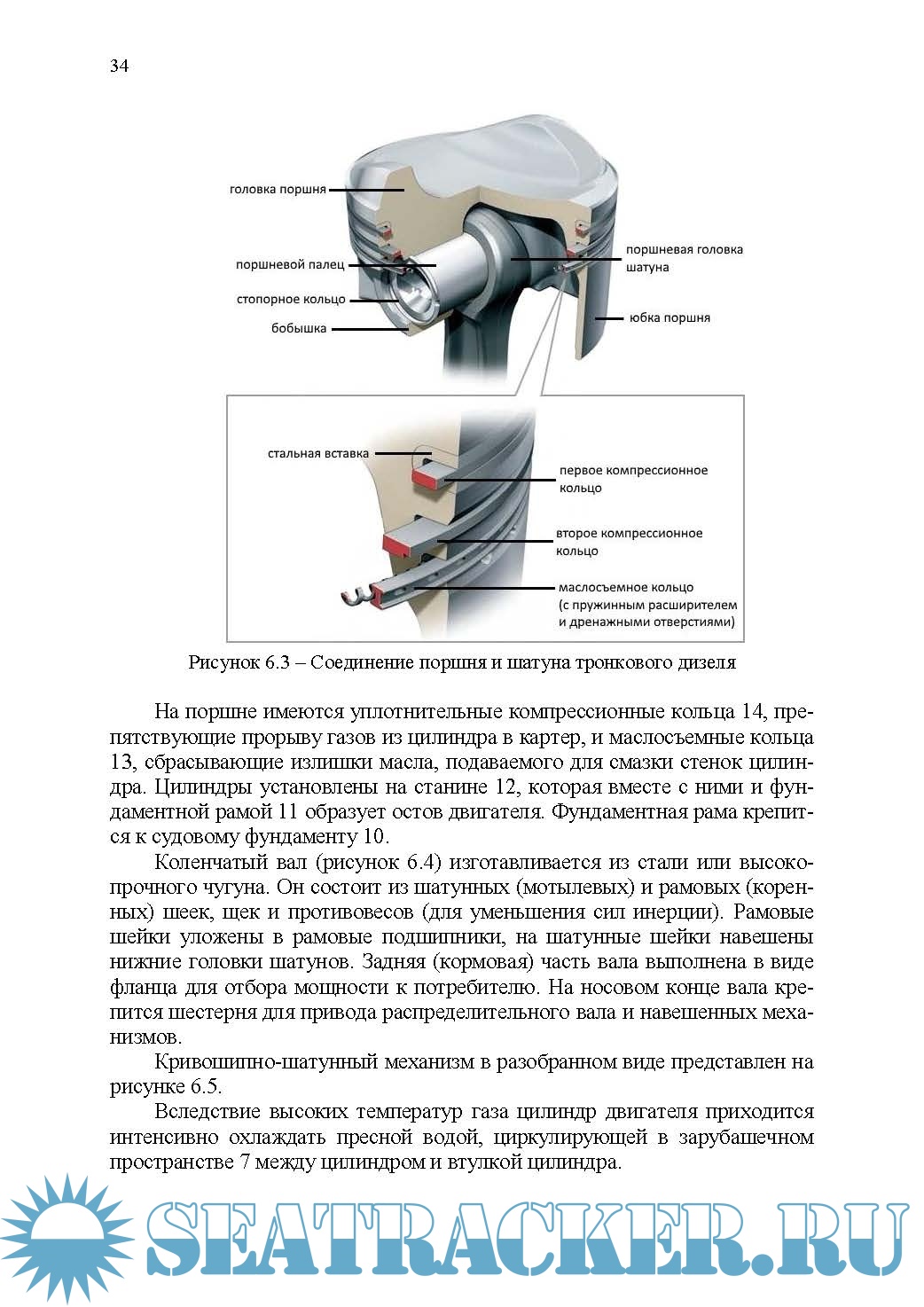 34

головка поршня

поршневой палец

стопорное кольцо

бобышка

поршневая головка шатуна

юбка поршня

стальная вставка

первое компрессионное кольцо

второе компрессионное кольцо

маслосъемное кольцо (с пружинным расширителем и дренажными отверстиями)

Рисунок 6.3 – Соединение поршня и шатуна тронкового дизеля

На поршне имеются уплотнительные компрессионные кольца 14, препятствующие прорыву газов из цилиндра в картер, и маслосъемные кольца 13, сбрасывающие излишки масла, подаваемого для смазки стенок цилиндра. Цилиндры установлены на станине 12, которая вместе с ними и фундаментной рамой 11 образует остов двигателя. Фундаментная рама крепится к судовому фундаменту 10.

Коленчатый вал (рисунок 6.4) изготавливается из стали или высокопрочного чугуна. Он состоит из шатунных (мотылевых) и рамовых (коренных) шеек, щек и противовесов (для уменьшения сил инерции). Рамовые шейки уложены в рамовые подшипники, на шатунные шейки навешены нижние головки шатунов. Задняя (кормовая) часть вала выполнена в виде фланца для отбора мощности к потребителю. На носовом конце вала крепится шестерня для привода распределительного вала и навешенных механизмов.

Кривошипно-шатунный механизм в разобранном виде представлен на рисунке 6.5.

Вследствие высоких температур газа цилиндр двигателя приходится интенсивно охлаждать пресной водой, циркулирующей в зарубашечном пространстве 7 между цилиндром и втулкой цилиндра.

SEATRACKER.RU