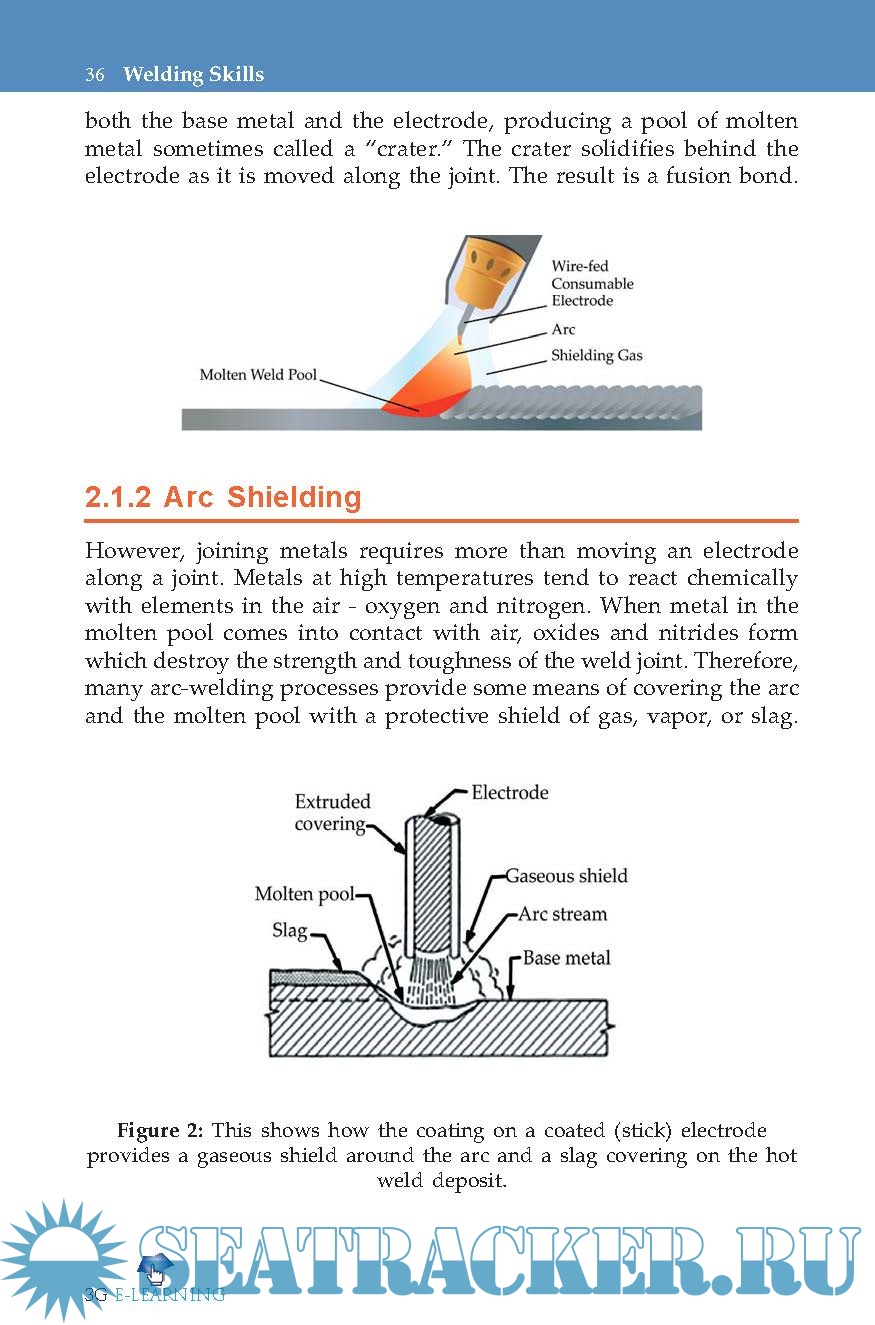 36 Welding Skills

both the base metal and the electrode, producing a pool of molten metal sometimes called a "crater." The crater solidifies behind the electrode as it is moved along the joint. The result is a fusion bond.

Wire-fed Consumable Electrode
Arc
Shielding Gas
Molten Weld Pool

2.1.2 Arc Shielding

However, joining metals requires more than moving an electrode along a joint. Metals at high temperatures tend to react chemically with elements in the air - oxygen and nitrogen. When metal in the molten pool comes into contact with air, oxides and nitrides form which destroy the strength and toughness of the weld joint. Therefore, many arc-welding processes provide some means of covering the arc and the molten pool with a protective shield of gas, vapor, or slag.

Extruded covering
Electrode
Gaseous shield
Molten pool
Arc stream
Slag
Base metal

Figure 2: This shows how the coating on a coated (stick) electrode provides a gaseous shield around the arc and a slag covering on the hot weld deposit.

SEATRACKER.RU

3G E-LEARNING