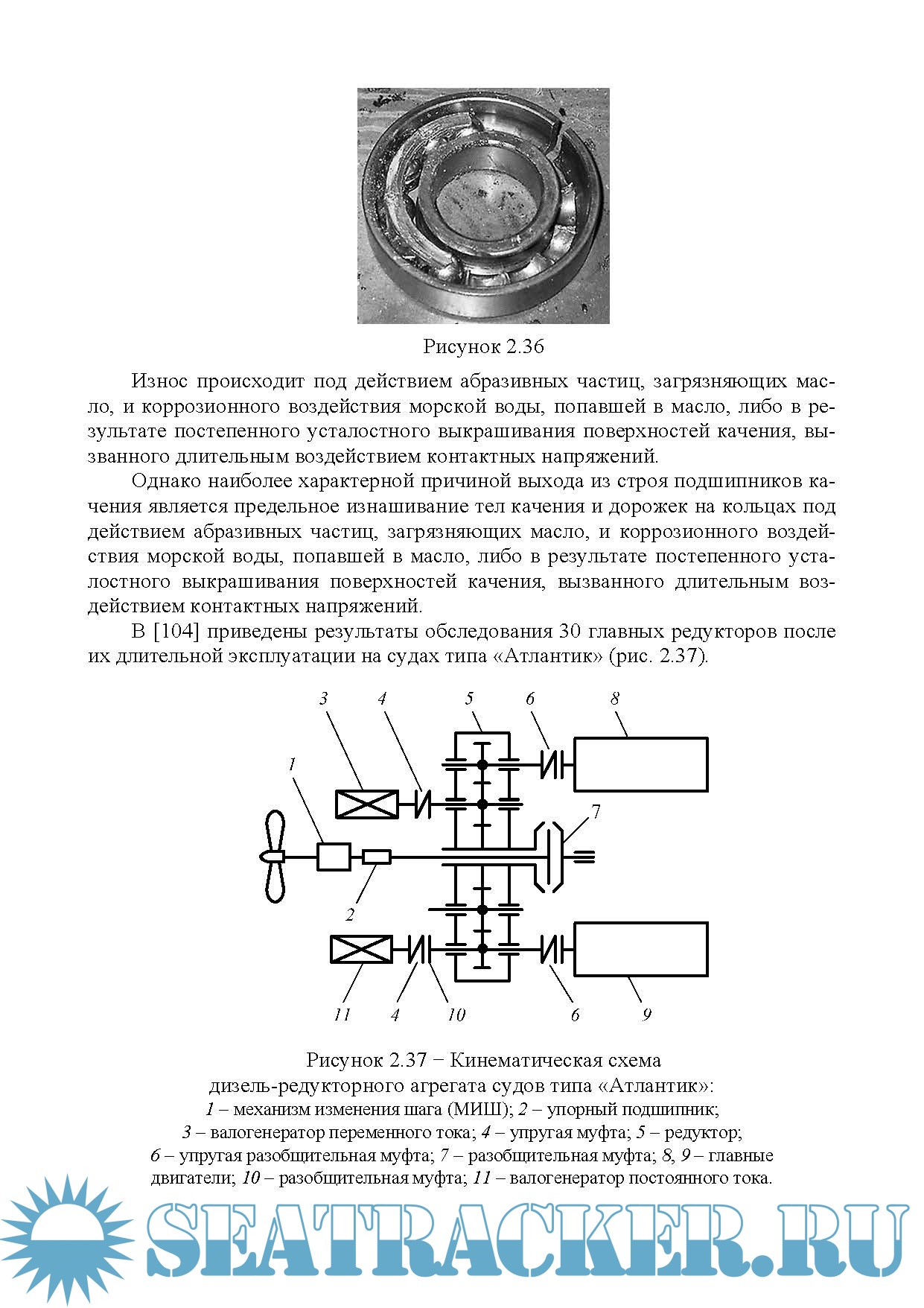 Рисунок 2.36

Износ происходит под действием абразивных частиц, загрязняющих масло, и коррозионного воздействия морской воды, попавшей в масло, либо в результате постепенного усталостного выкрашивания поверхностей качения, вызванного длительным воздействием контактных напряжений.

Однако наиболее характерной причиной выхода из строя подшипников качения является предельное изнашивание тел качения и дорожек на кольцах под действием абразивных частиц, загрязняющих масло, и коррозионного воздействия морской воды, попавшей в масло, либо в результате постепенного усталостного выкрашивания поверхностей качения, вызванного длительным воздействием контактных напряжений.

В [104] приведены результаты обследования 30 главных редукторов после их длительной эксплуатации на судах типа «Атлантик» (рис. 2.37).

3 4 5 6 8 1 7 2 11 4 10 6 9

Рисунок 2.37 − Кинематическая схема дизель-редукторного агрегата судов типа «Атлантик»:
1 – механизм изменения шага (МИШ); 2 – упорный подшипник; 3 – валогенератор переменного тока; 4 – упругая муфта; 5 – редуктор; 6 – упругая разобщительная муфта; 7 – разобщительная муфта; 8, 9 – главные двигатели; 10 – разобщительная муфта; 11 – валогенератор постоянного тока.

SEATRACKER.RU