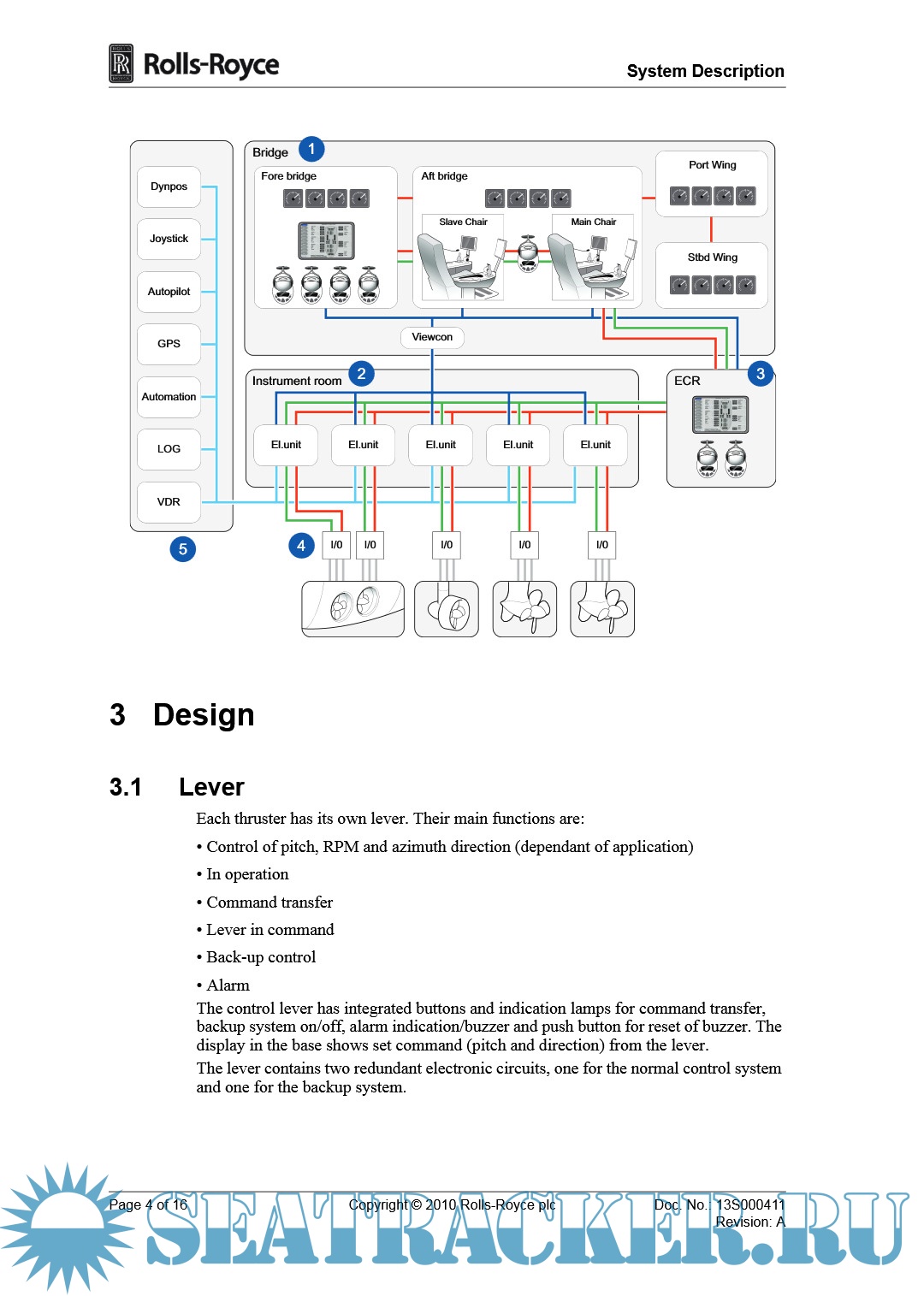 Rolls-Royce

System Description

Dynpos

Joystick

Autopilot

GPS

Automation

LOG

VDR

5

Bridge 1

Fore bridge

Aft bridge

Slave Chair

Main Chair

Port Wing

Stbd Wing

Viewcon

Instrument room 2

El.unit

El.unit

El.unit

El.unit

El.unit

ECR 3

4

I/0

I/0

I/0

I/0

I/0

3 Design

3.1 Lever

Each thruster has its own lever. Their main functions are:

• Control of pitch, RPM and azimuth direction (dependant of application)

• In operation

• Command transfer

• Lever in command

• Back-up control

• Alarm

The control lever has integrated buttons and indication lamps for command transfer, backup system on/off, alarm indication/buzzer and push button for reset of buzzer. The display in the base shows set command (pitch and direction) from the lever.

The lever contains two redundant electronic circuits, one for the normal control system and one for the backup system.

Page 4 of 16

Copyright © 2010 Rolls-Royce plc

Doc. No.: 13S000411
Revision: A

SEATRACKER.RU